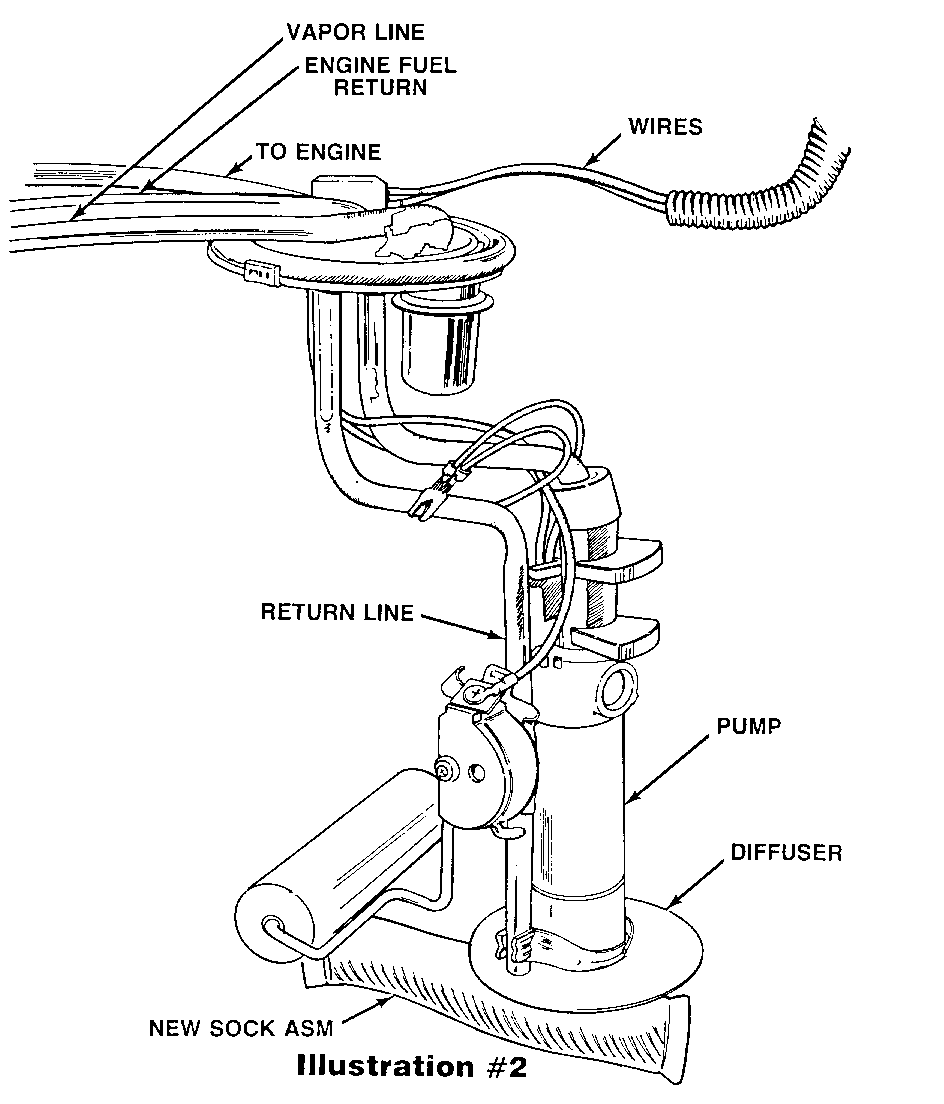 VAPOR LINE
ENGINE FUEL RETURN
TO ENGINE
WIRES
RETURN LINE
PUMP
DIFFUSER
NEW SOCK ASM
Illustration #2