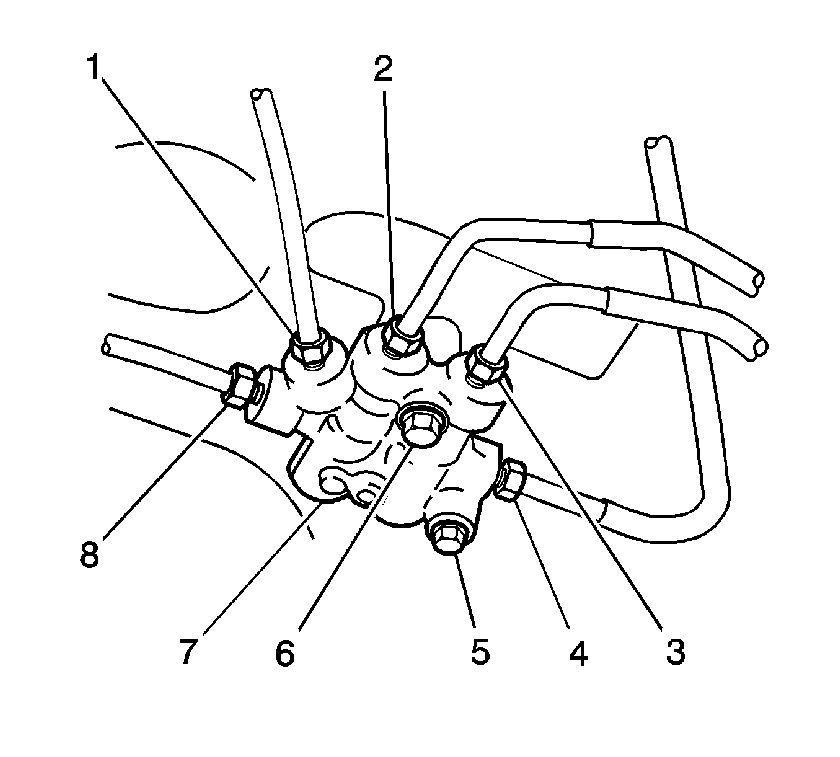 1
2
8
7
6
5
4
3