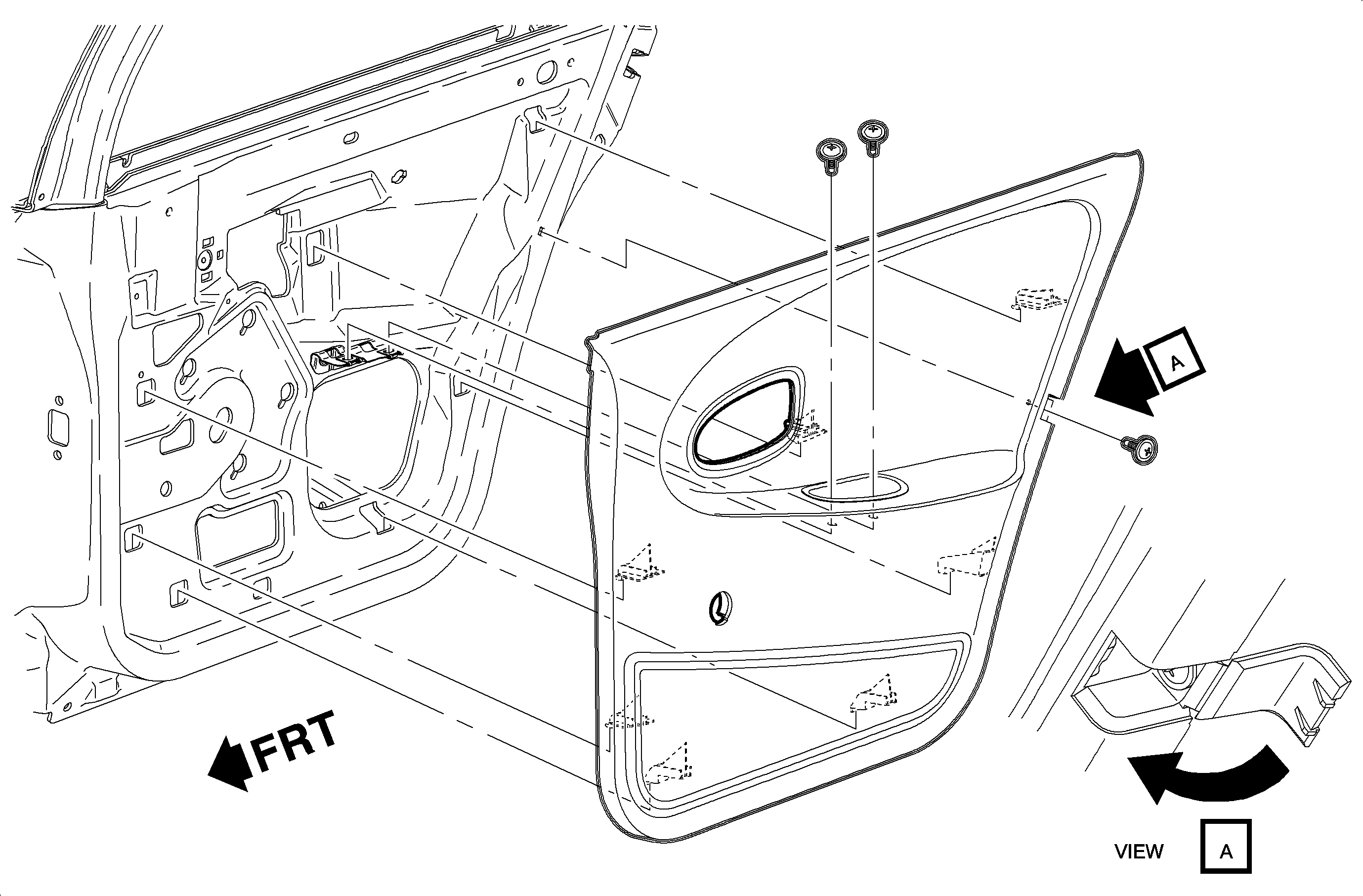 A

FRT

VIEW A