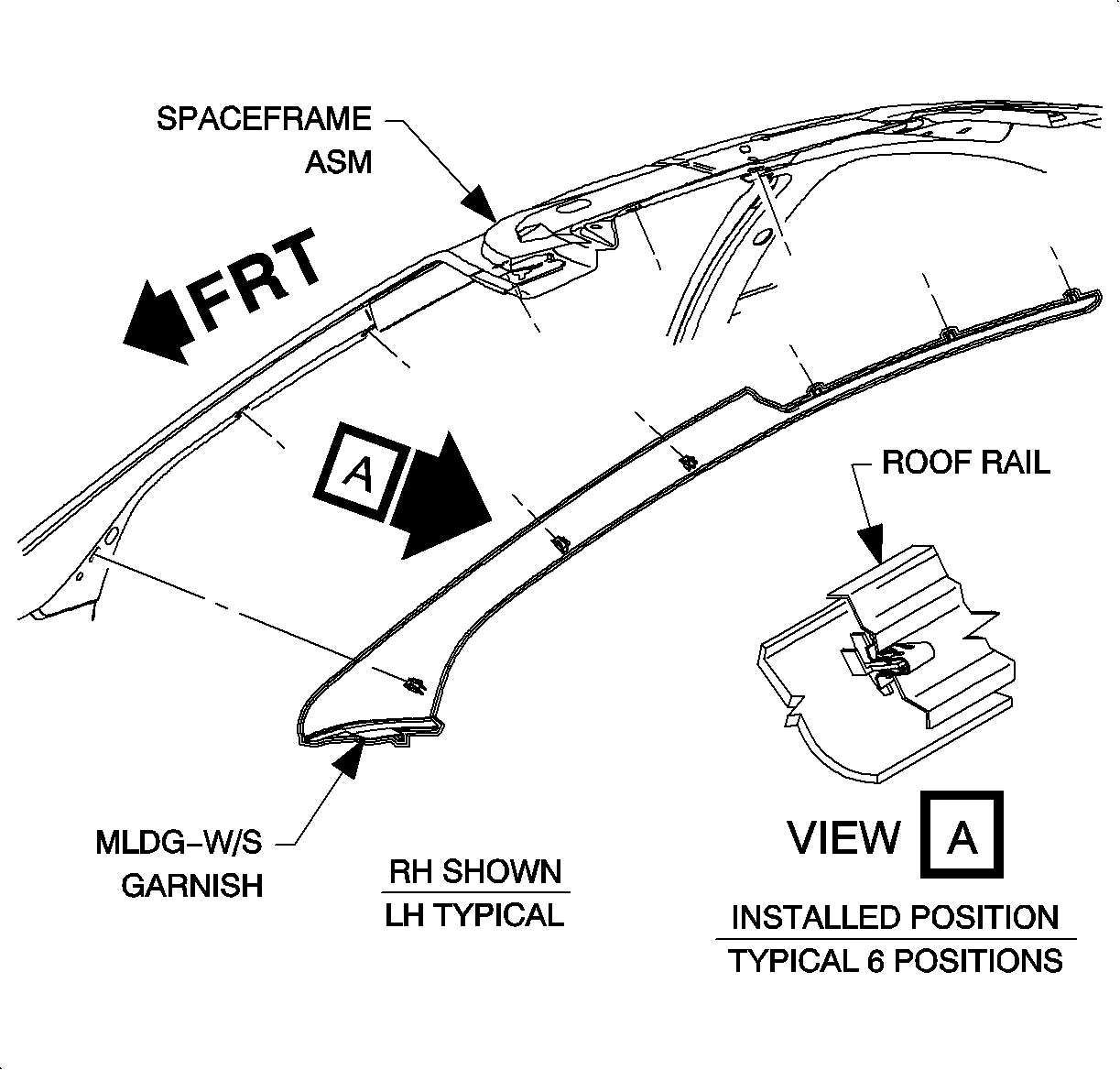 SPACEFRAME ASM

FRT

A

ROOF RAIL

MLDG–W/S GARNISH

RH SHOWN
LH TYPICAL

VIEW A

INSTALLED POSITION
TYPICAL 6 POSITIONS