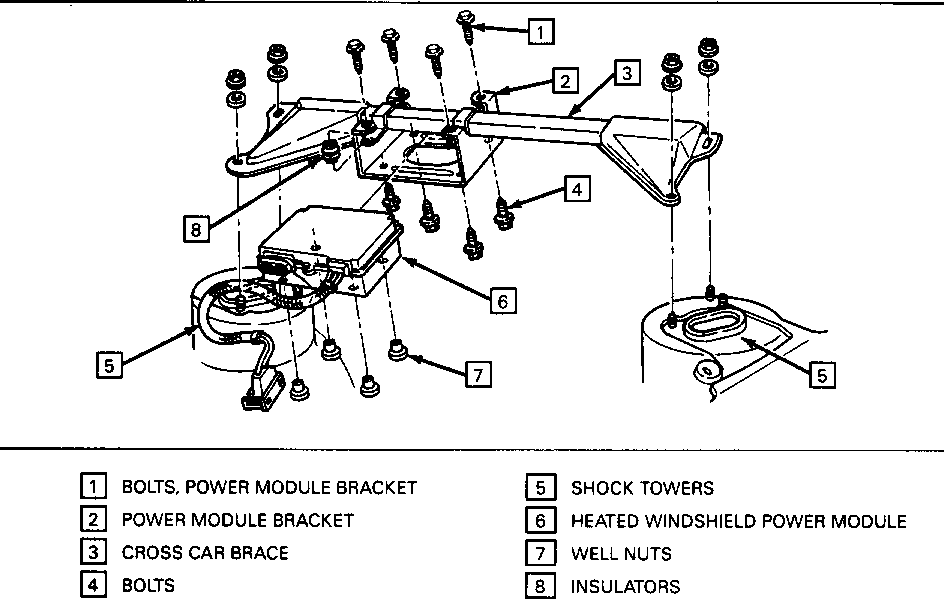 1
2
3
4
8
6
5
7
5

1 BOLTS, POWER MODULE BRACKET
2 POWER MODULE BRACKET
3 CROSS CAR BRACE
4 BOLTS

5 SHOCK TOWERS
6 HEATED WINDSHIELD POWER MODULE
7 WELL NUTS
8 INSULATORS