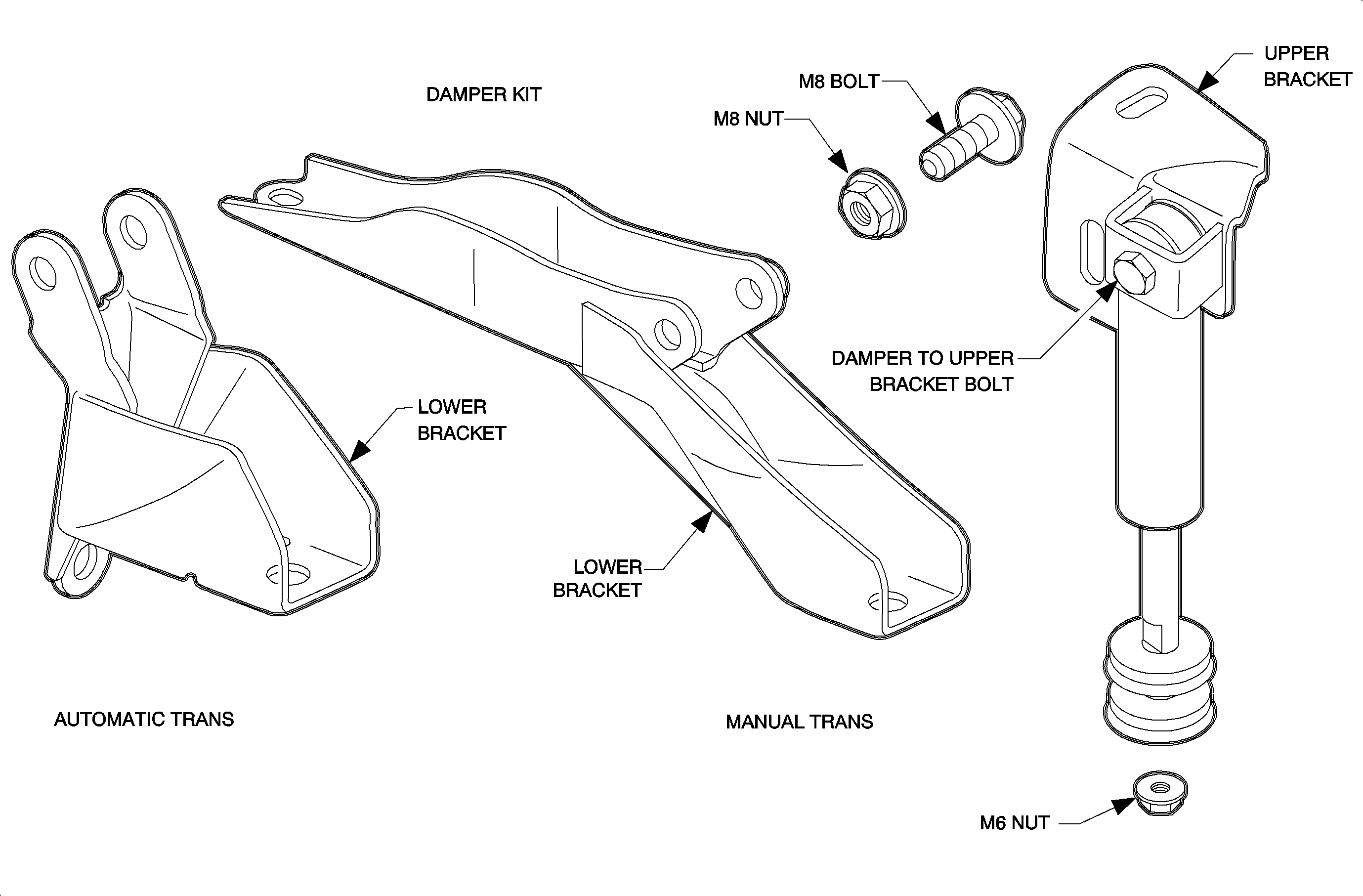 DAMPER KIT

M8 BOLT

M8 NUT

UPPER BRACKET

DAMPER TO UPPER BRACKET BOLT

LOWER BRACKET

LOWER BRACKET

AUTOMATIC TRANS

MANUAL TRANS

M6 NUT