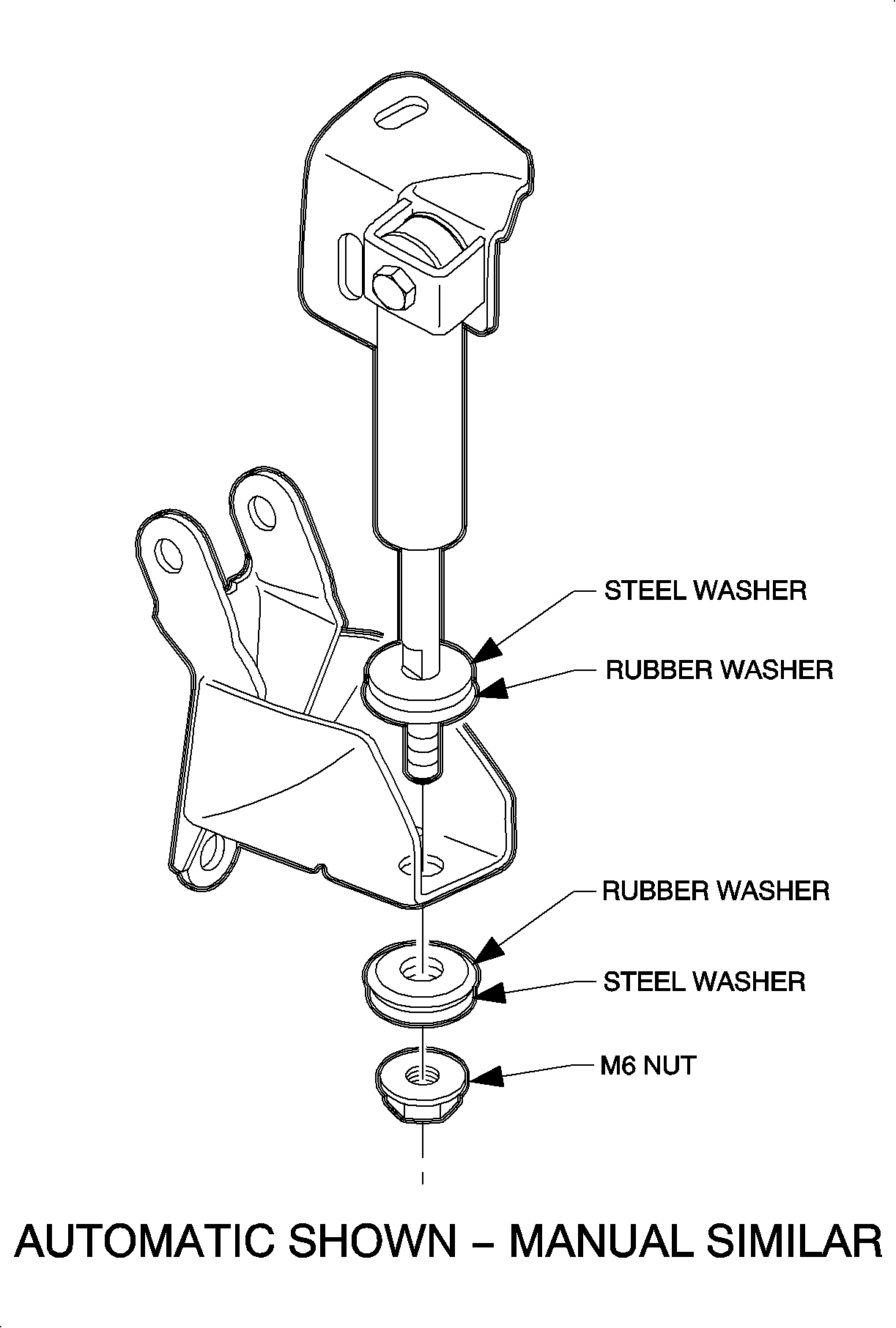 STEEL WASHER
RUBBER WASHER
RUBBER WASHER
STEEL WASHER
M6 NUT

AUTOMATIC SHOWN – MANUAL SIMILAR