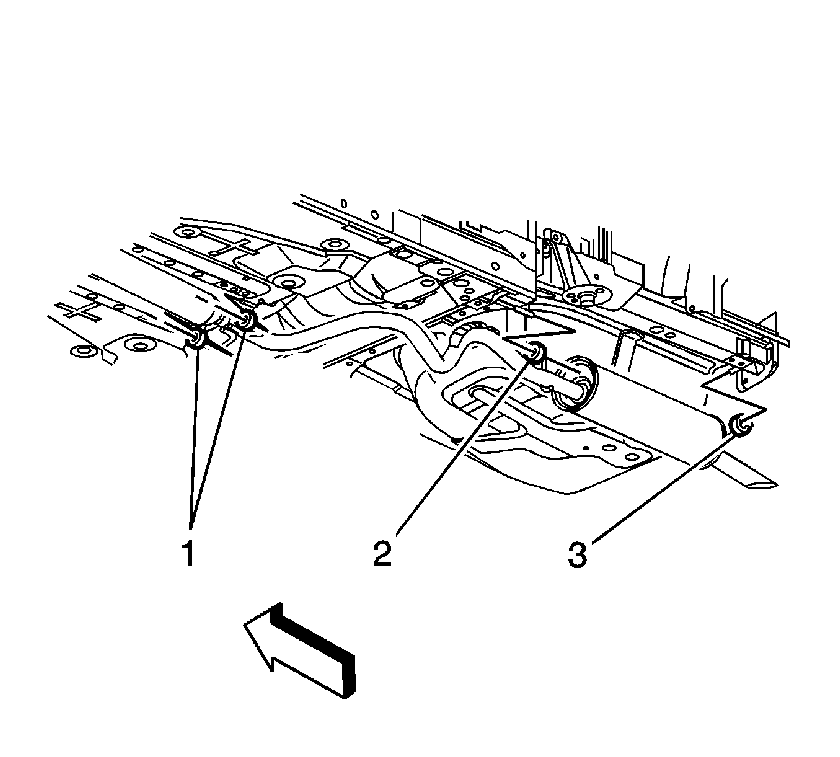 1
2
3