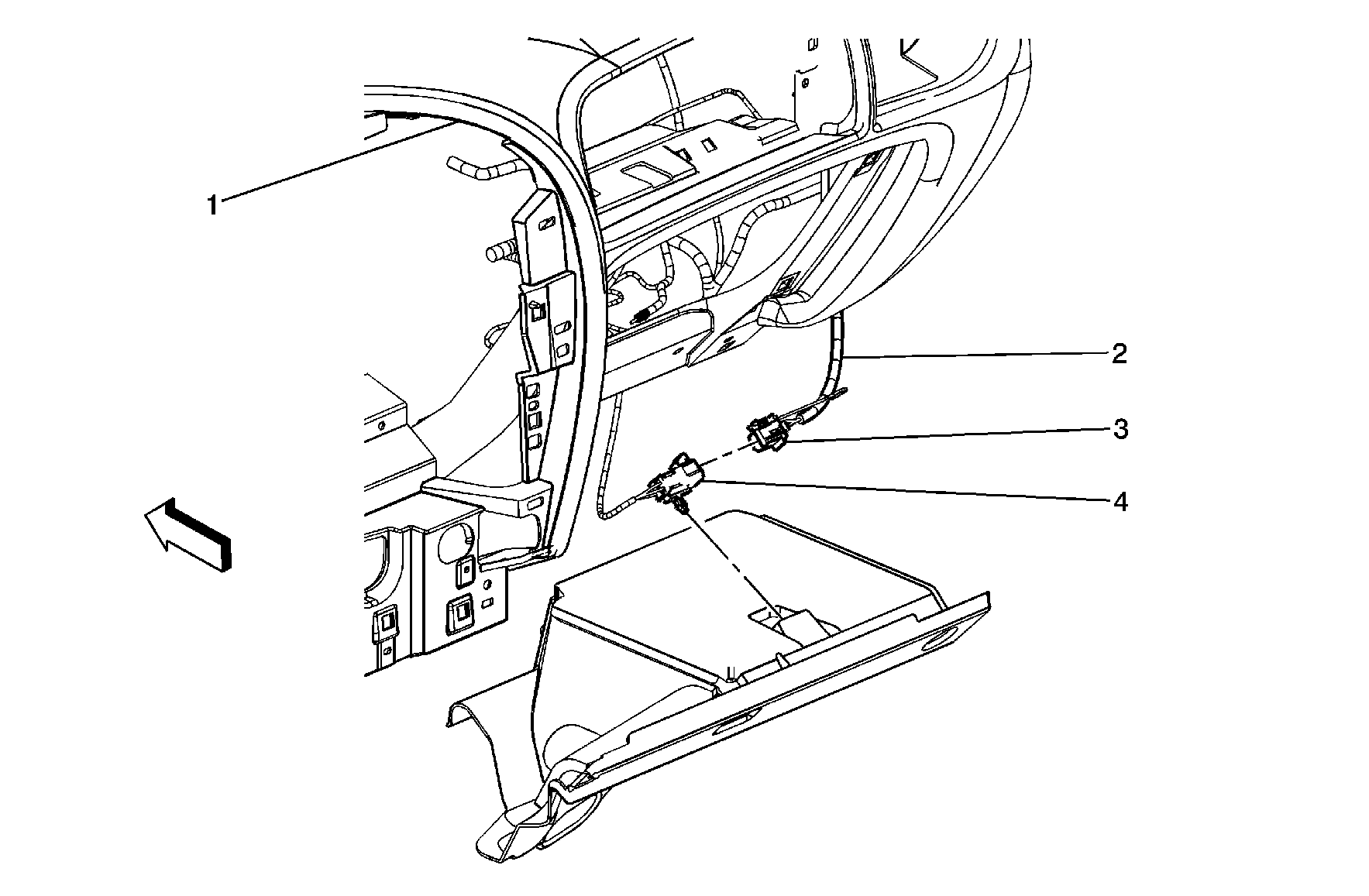 1
2
3
4