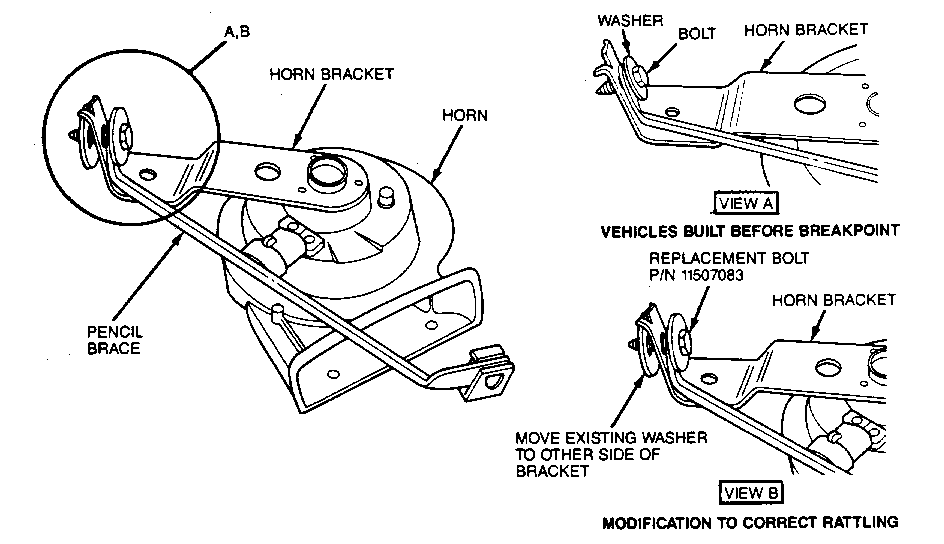 A,B

HORN BRACKET

HORN

PENCIL BRACE

WASHER

BOLT

HORN BRACKET

VIEW A

VEHICLES BUILT BEFORE BREAKPOINT

REPLACEMENT BOLT P/N 11507083

HORN BRACKET

MOVE EXISTING WASHER TO OTHER SIDE OF BRACKET

VIEW B

MODIFICATION TO CORRECT RATTLING