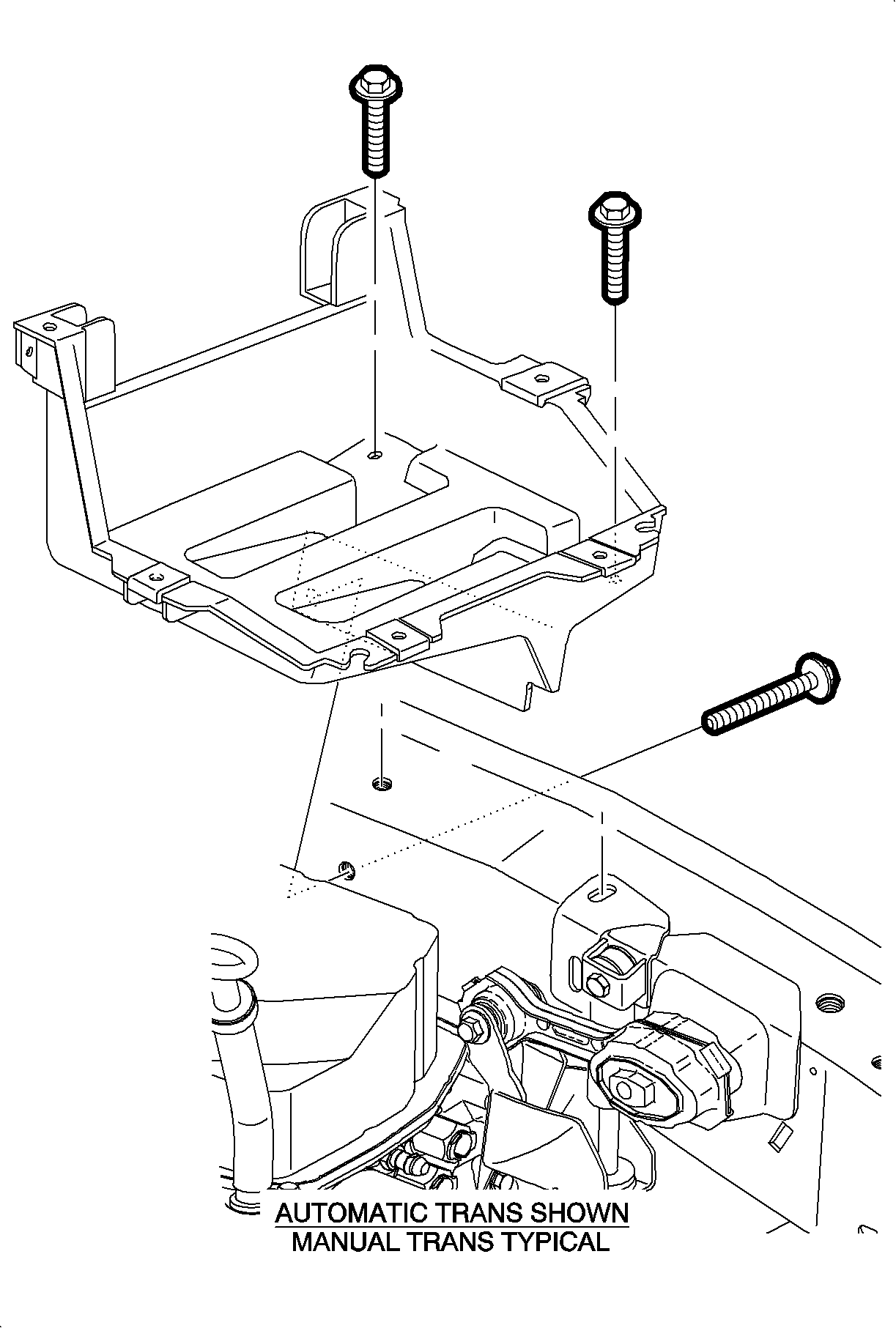 AUTOMATIC TRANS SHOWN
MANUAL TRANS TYPICAL