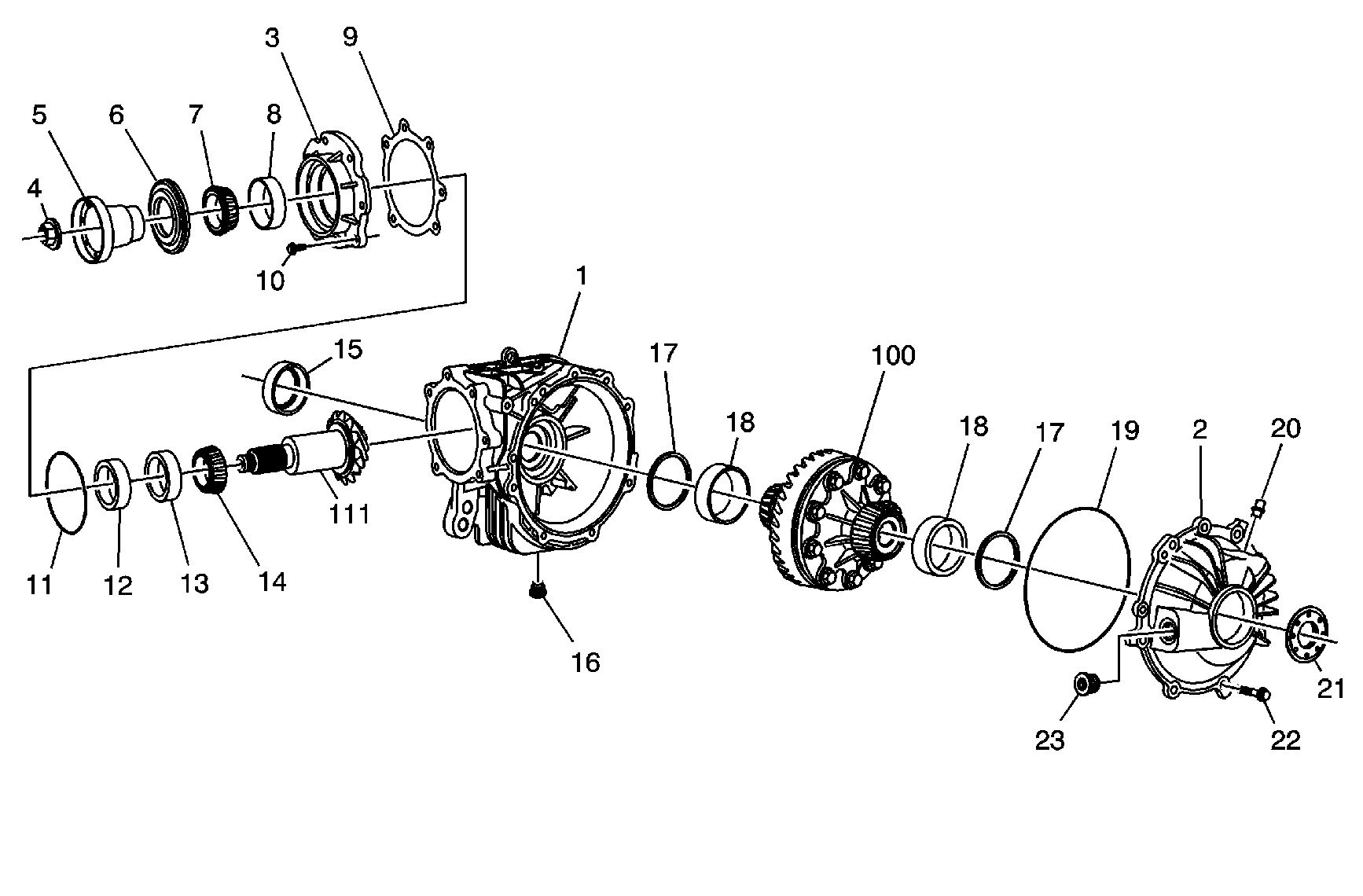 3
9
5
6
7
8
4
10
1
15
17
100
18
18
17
19
2
20
111
11
12
13
14
16
21
23
22