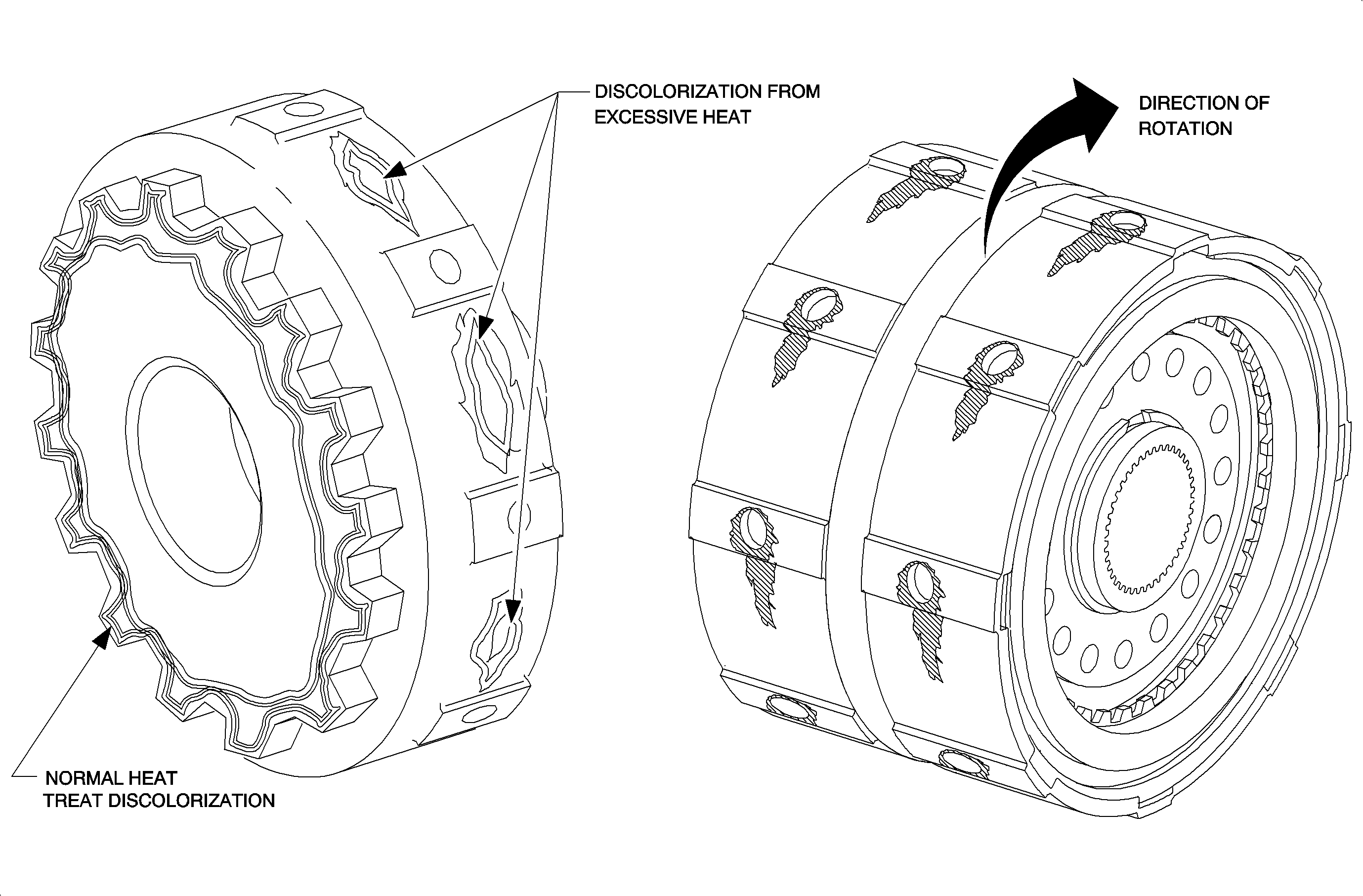 DISCOLORIZATION FROM EXCESSIVE HEAT

DIRECTION OF ROTATION

NORMAL HEAT TREAT DISCOLORIZATION