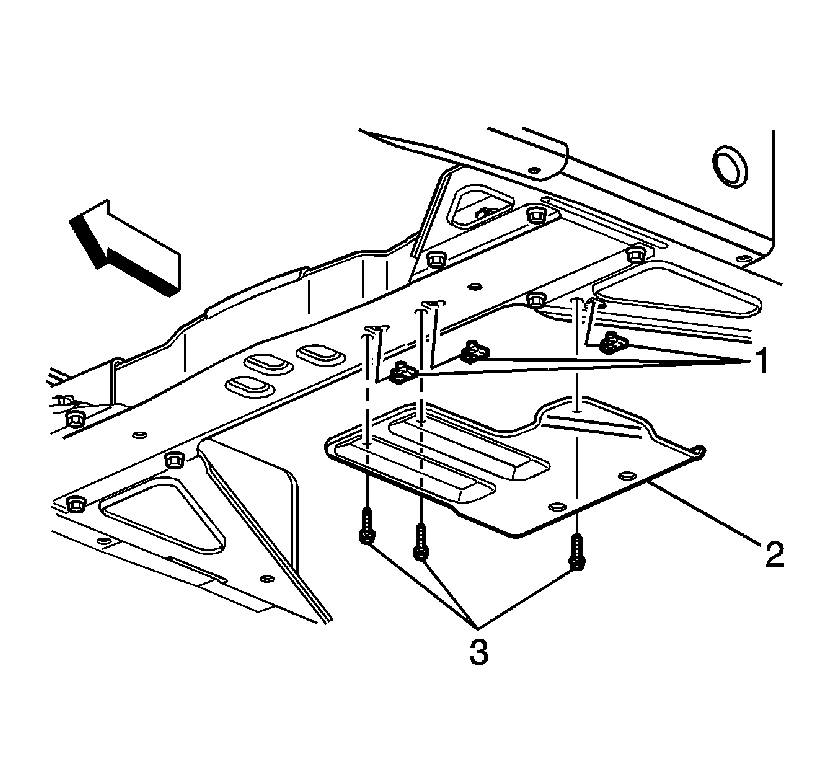 1
2
3