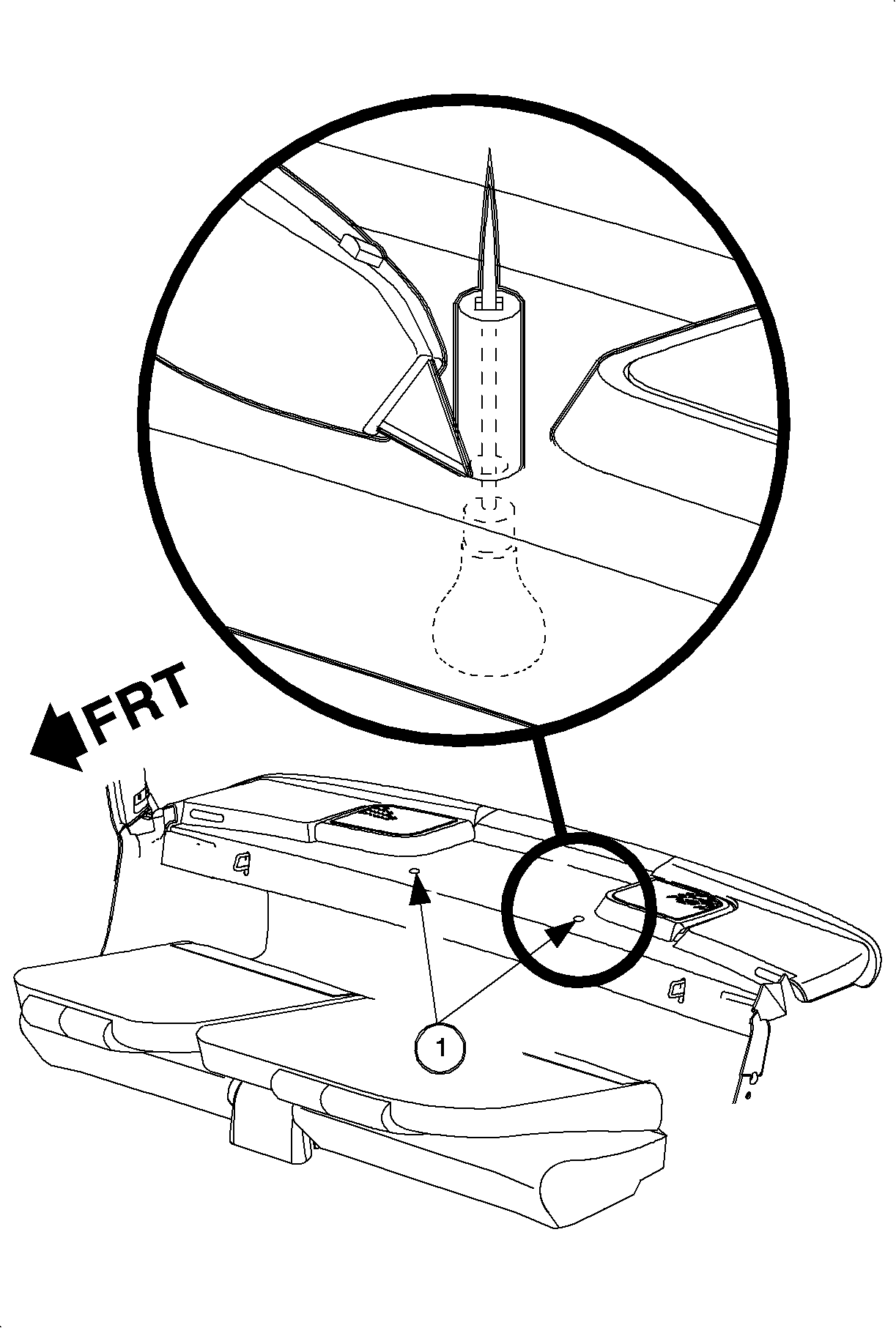 FRT

1