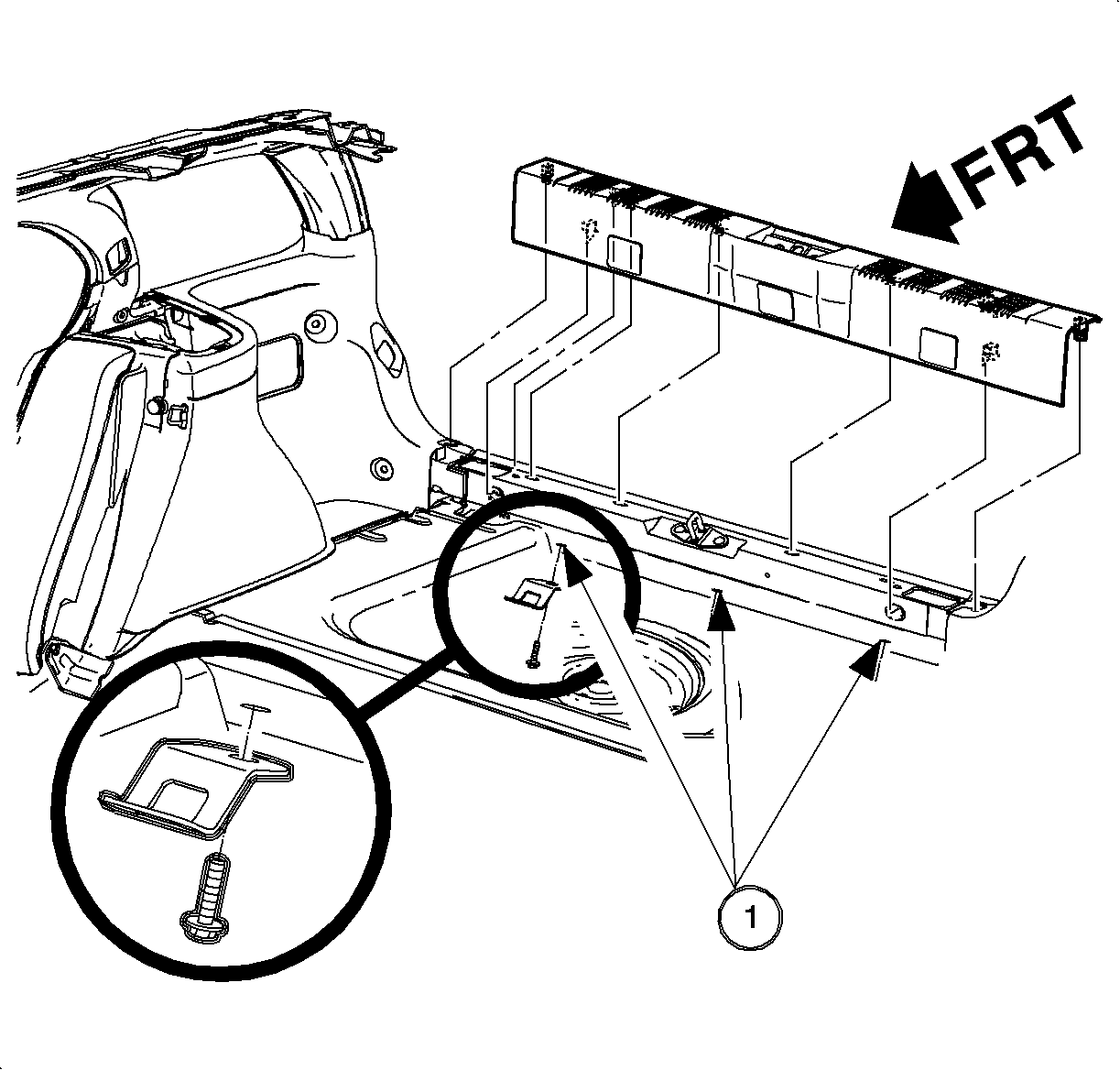 FRT

1