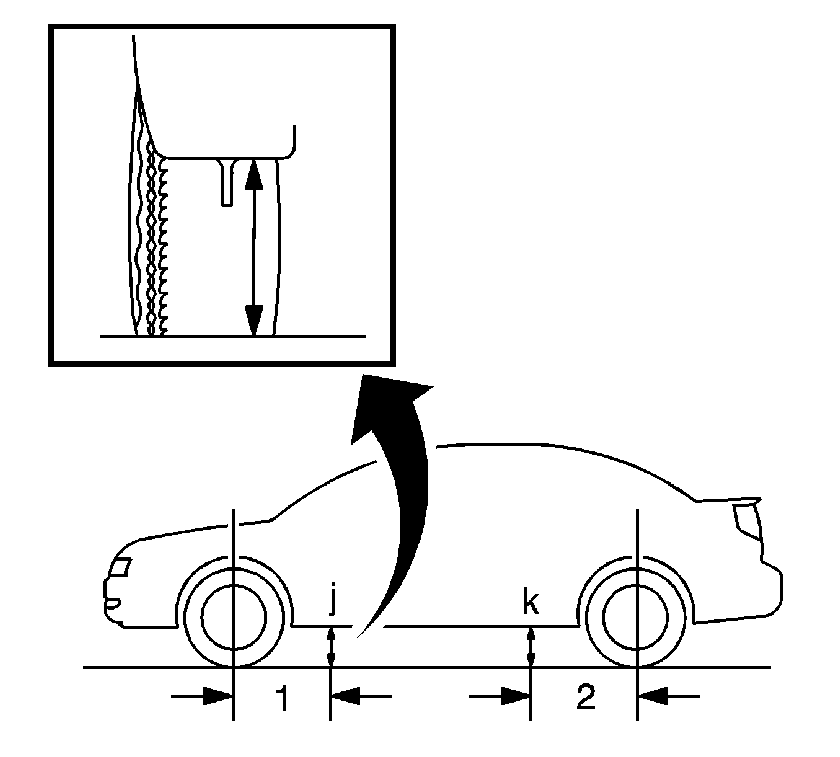 j
k
1
2