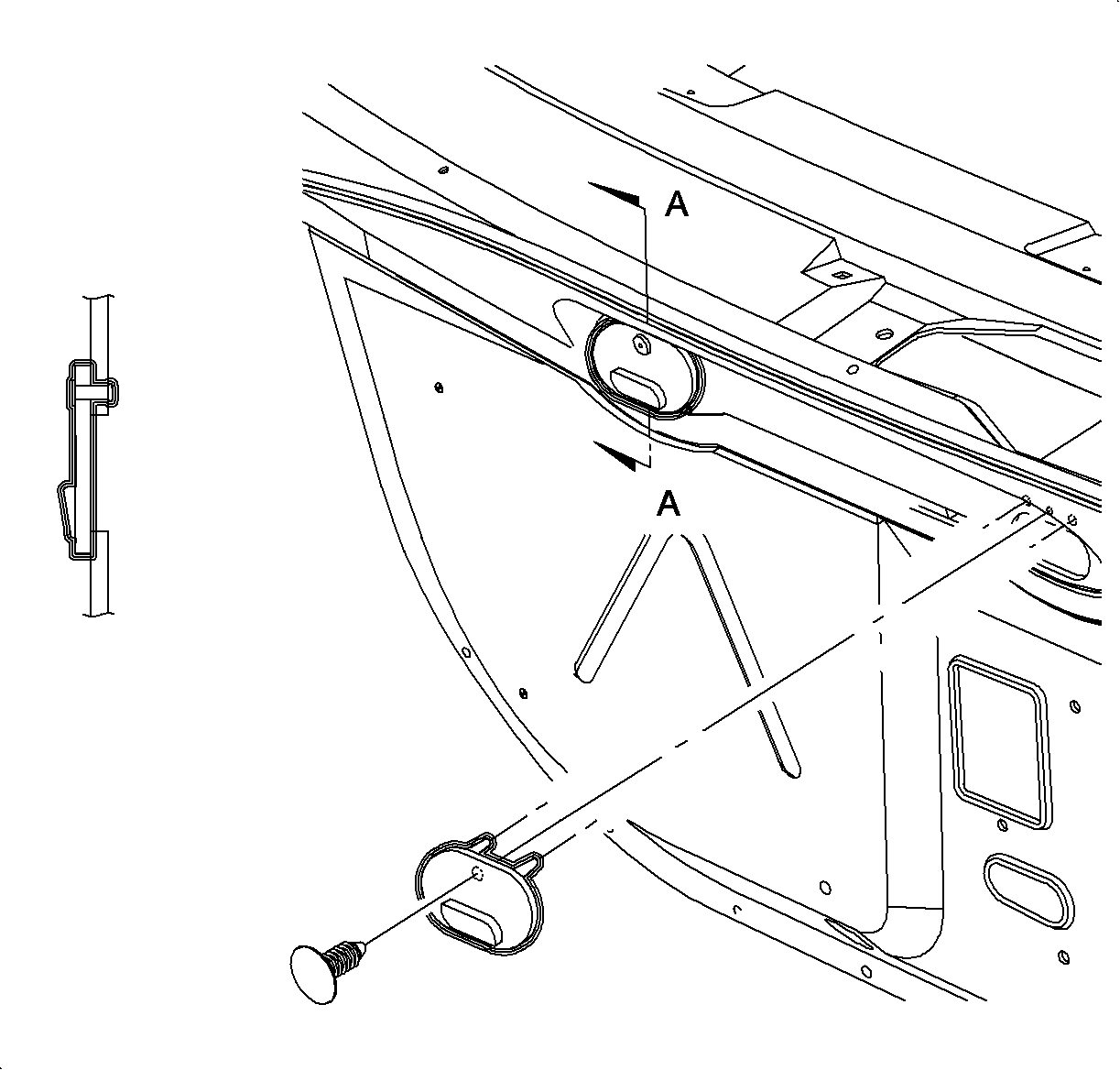 A

A