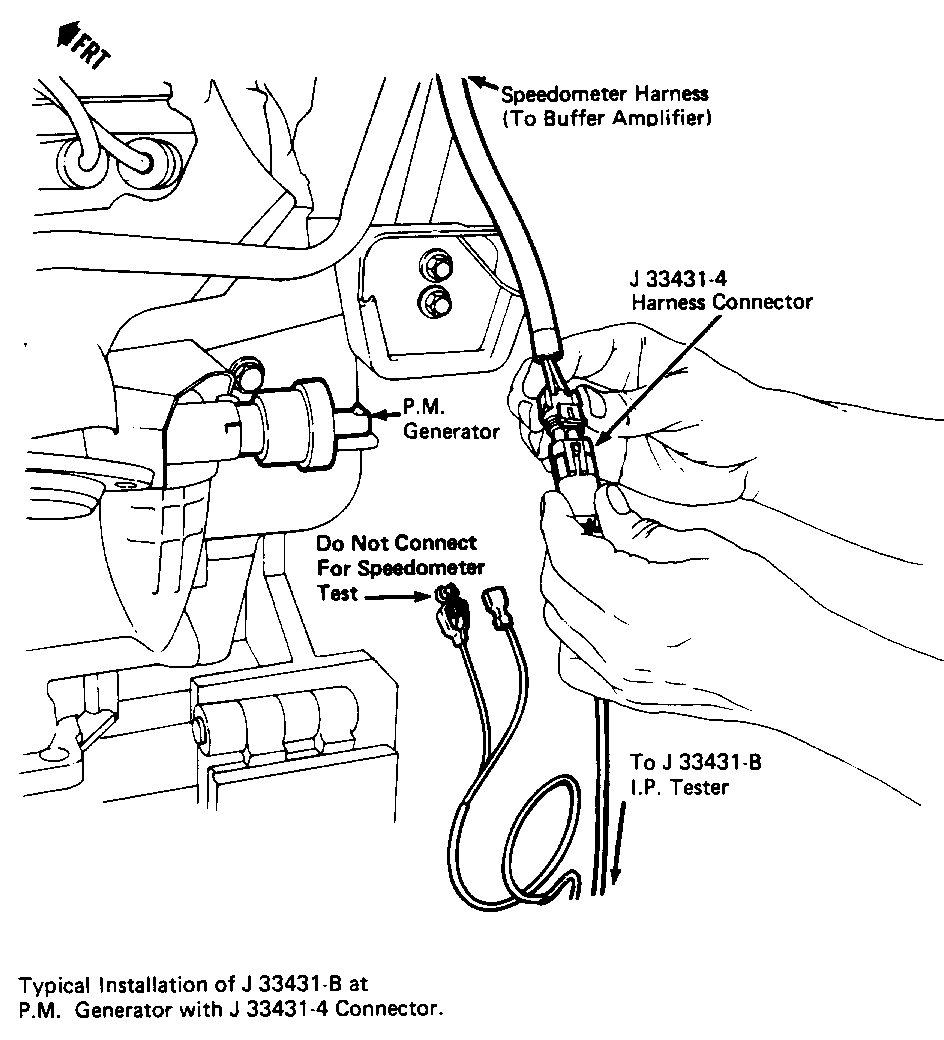 FRT

Speedometer Harness (To Buffer Amplifier)

J 33431-4 Harness Connector

P.M. Generator

Do Not Connect For Speedometer Test

To J 33431-B I.P. Tester

Typical Installation of J 33431-B at P.M. Generator with J 33431-4 Connector.