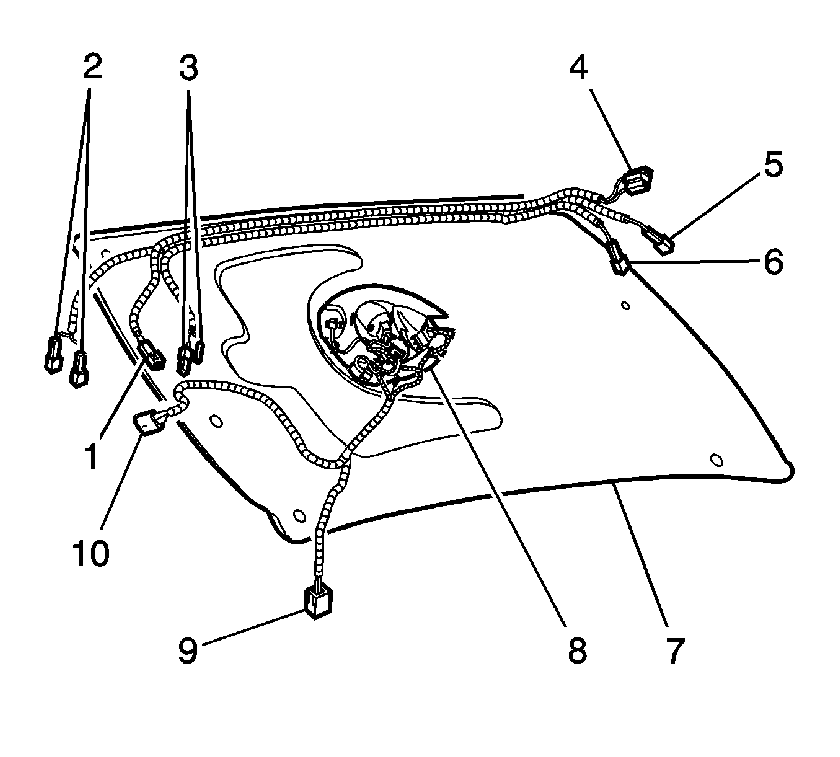 2
3
4
5
6
1
10
9
8
7