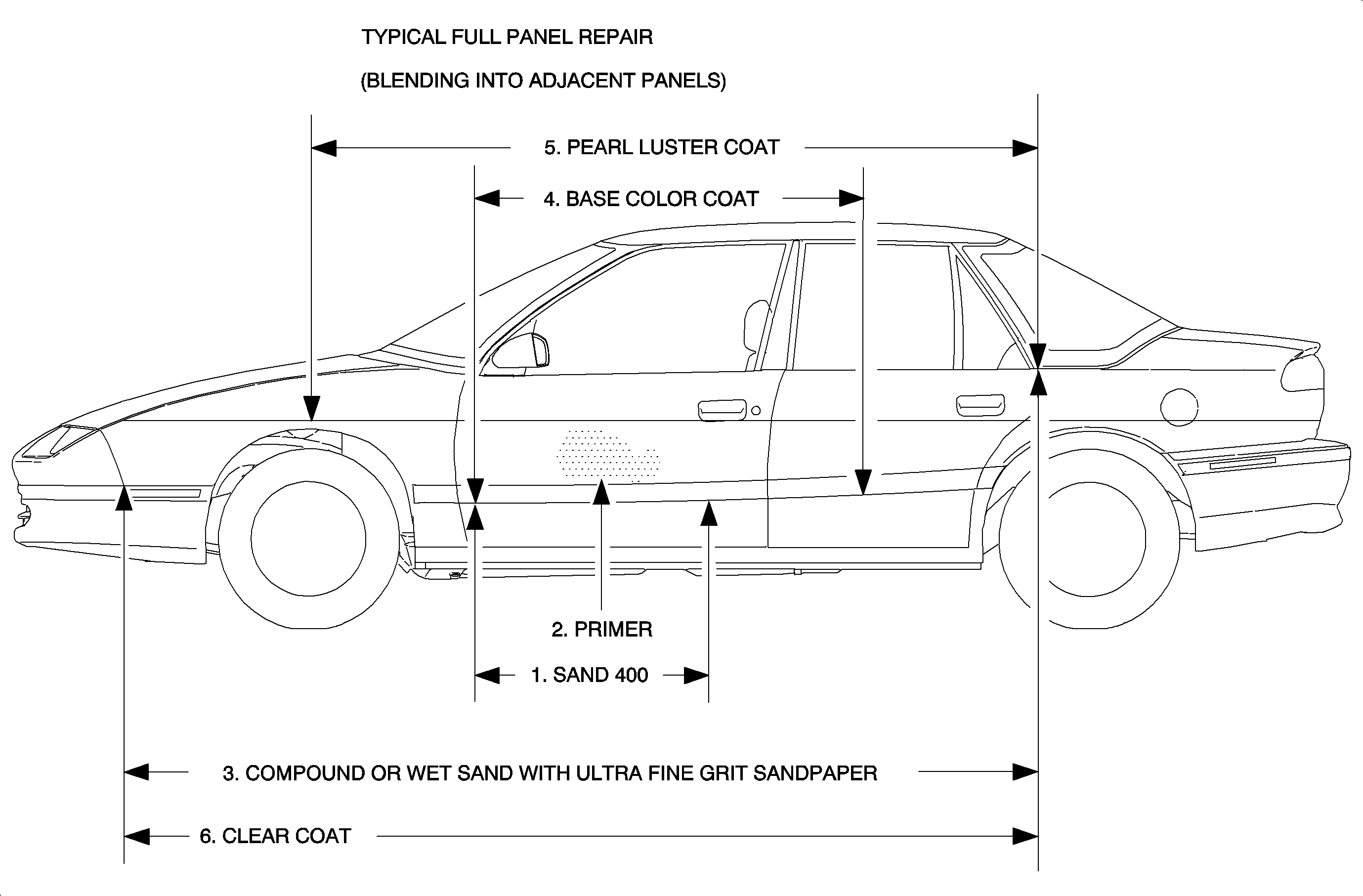 TYPICAL FULL PANEL REPAIR

(BLENDING INTO ADJACENT PANELS)

5. PEARL LUSTER COAT

4. BASE COLOR COAT

2. PRIMER

1. SAND 400

3. COMPOUND OR WET SAND WITH ULTRA FINE GRIT SANDPAPER

6. CLEAR COAT