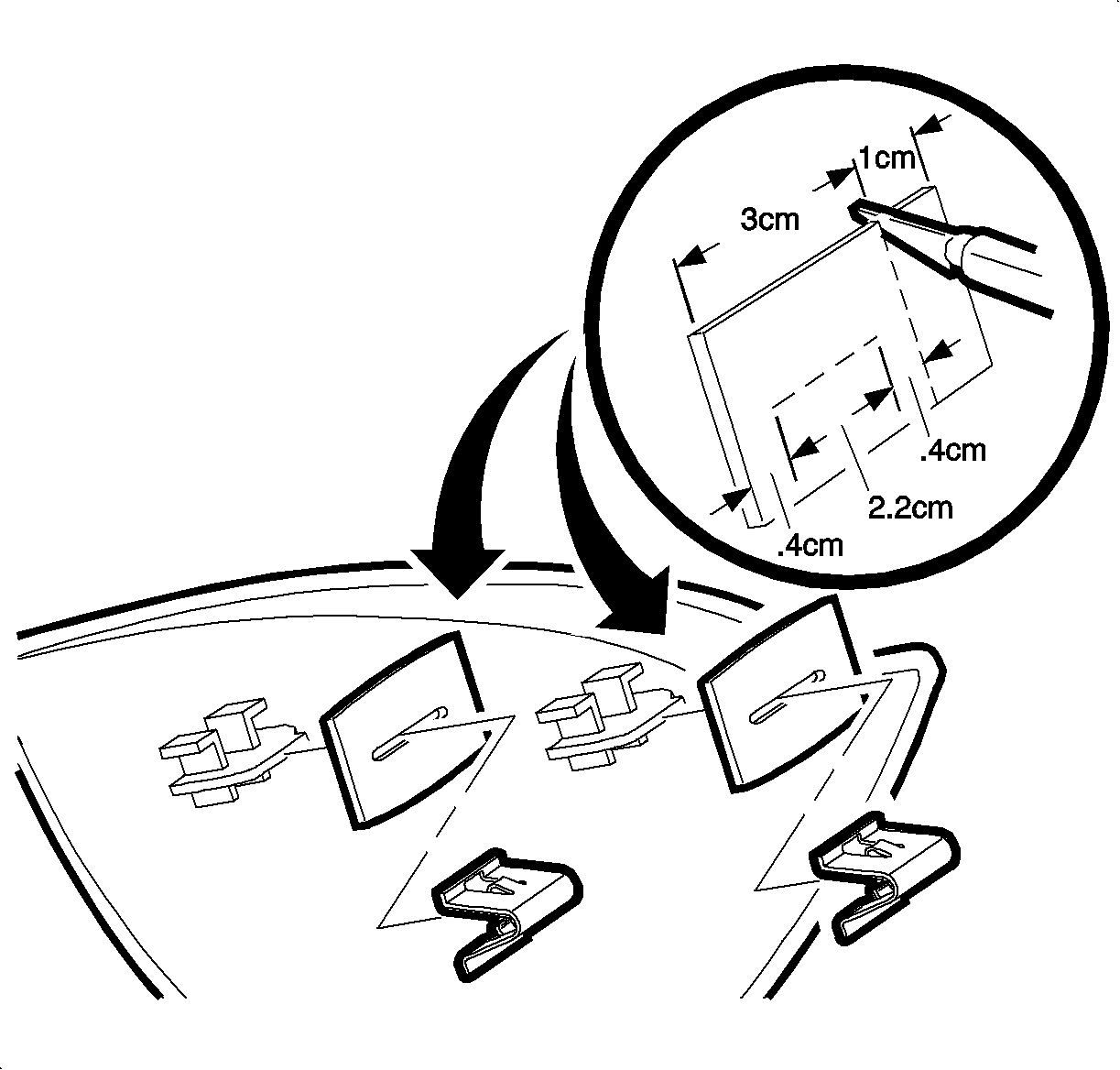 1cm
3cm
.4cm
2.2cm
.4cm