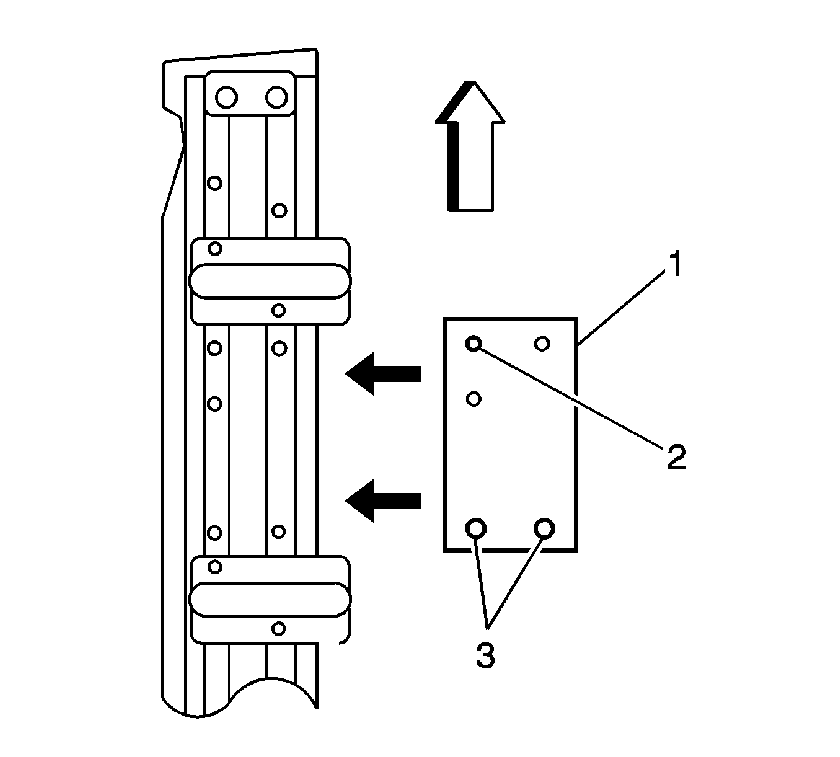 1
2
3