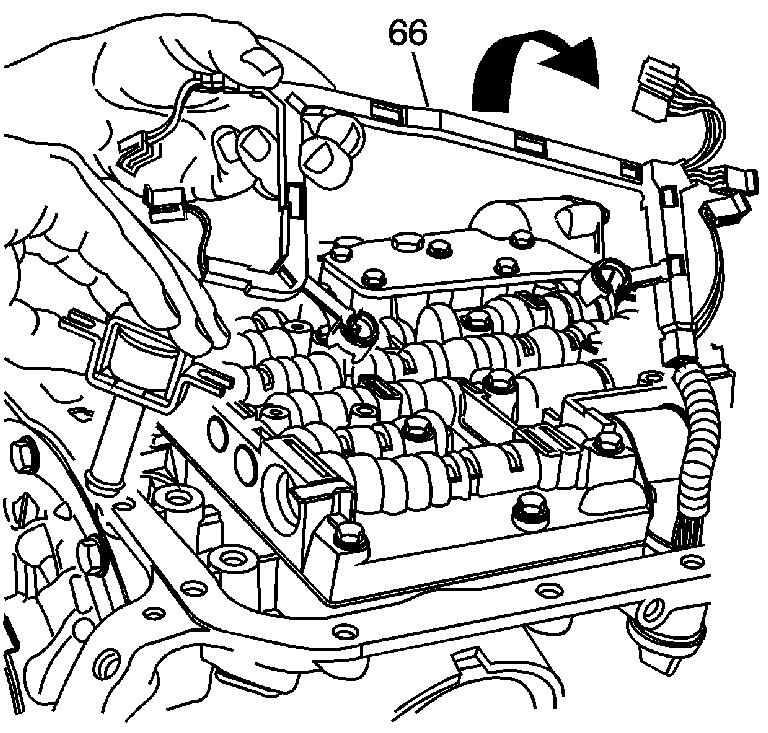 66