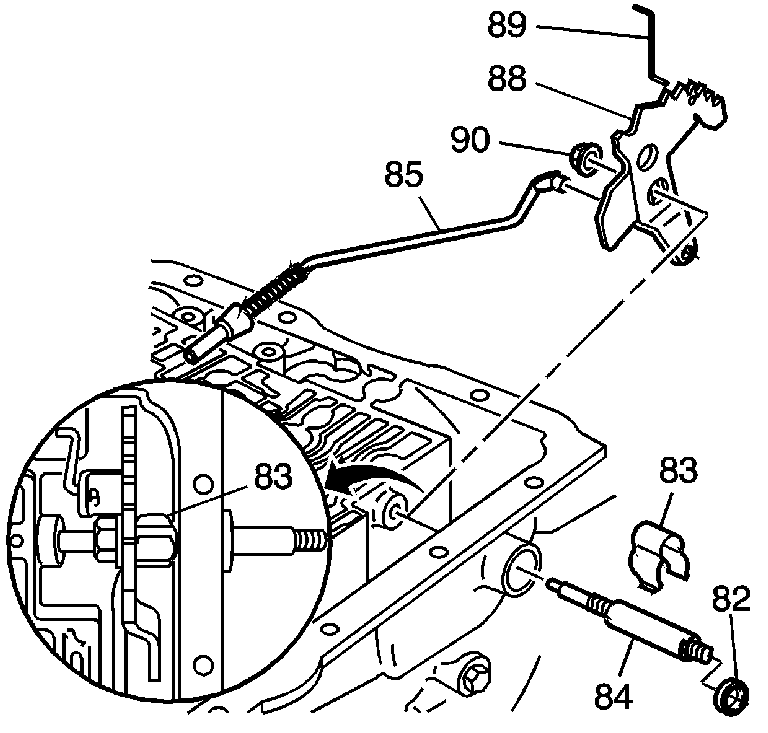 89
88
90
85
83
83
82
84