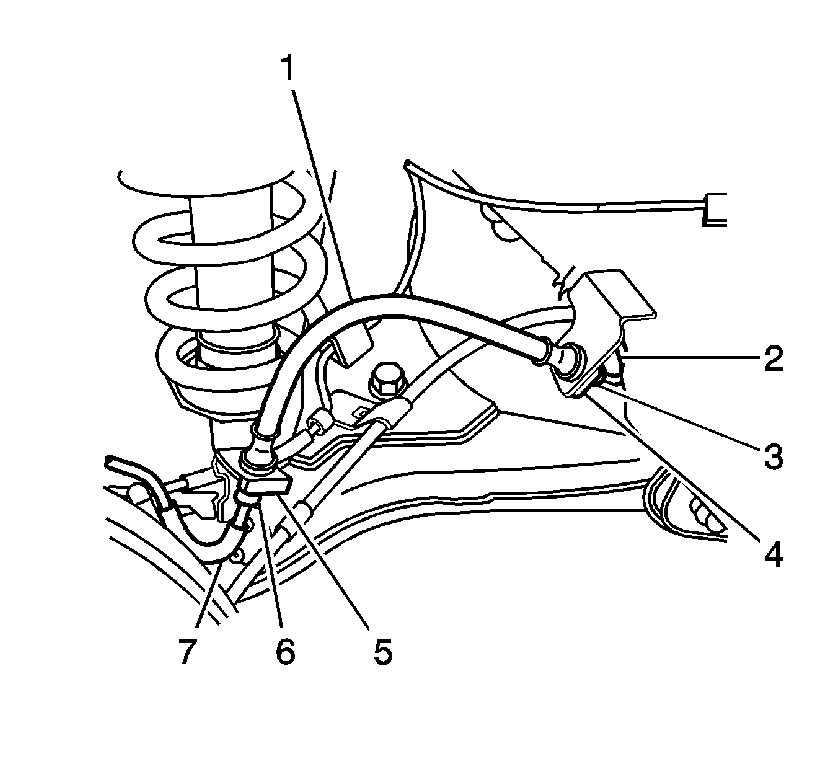 1
2
3
4
7
6
5