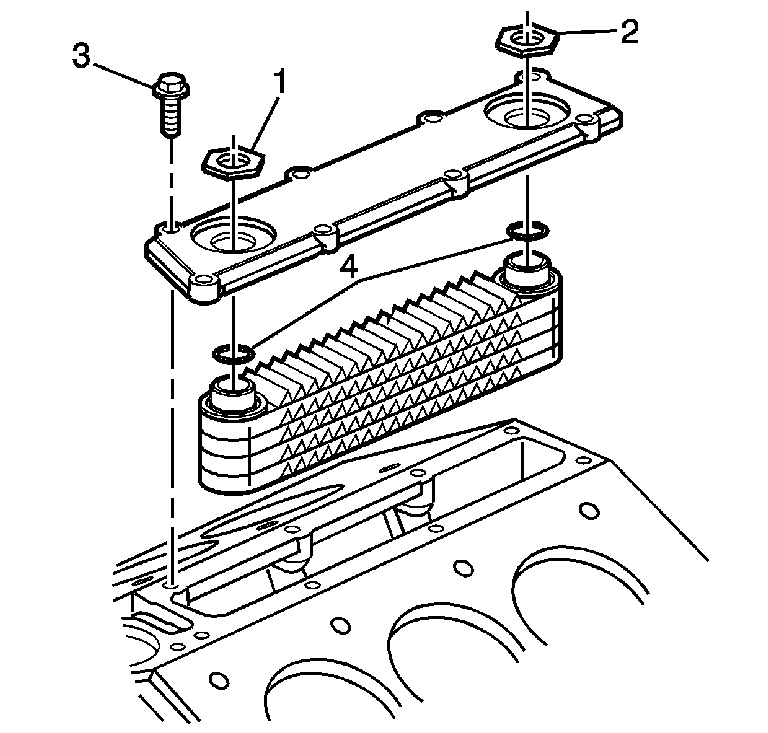 3
1
2
4