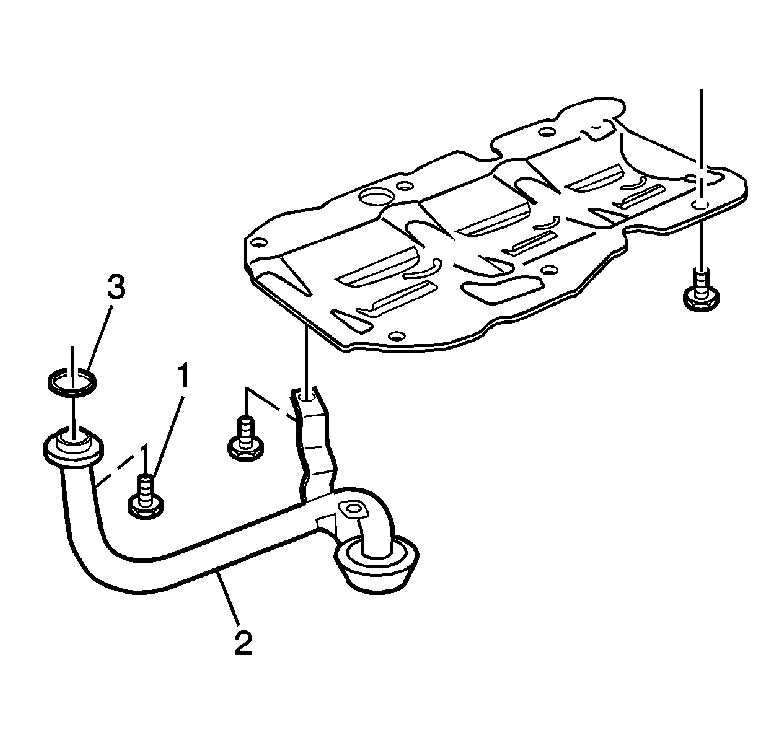 3
1
2