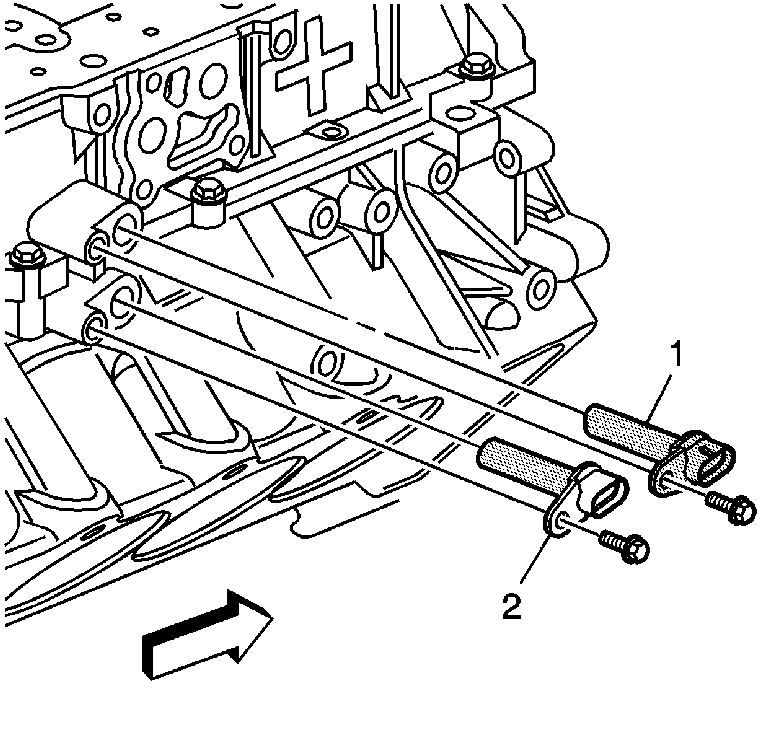 1
2