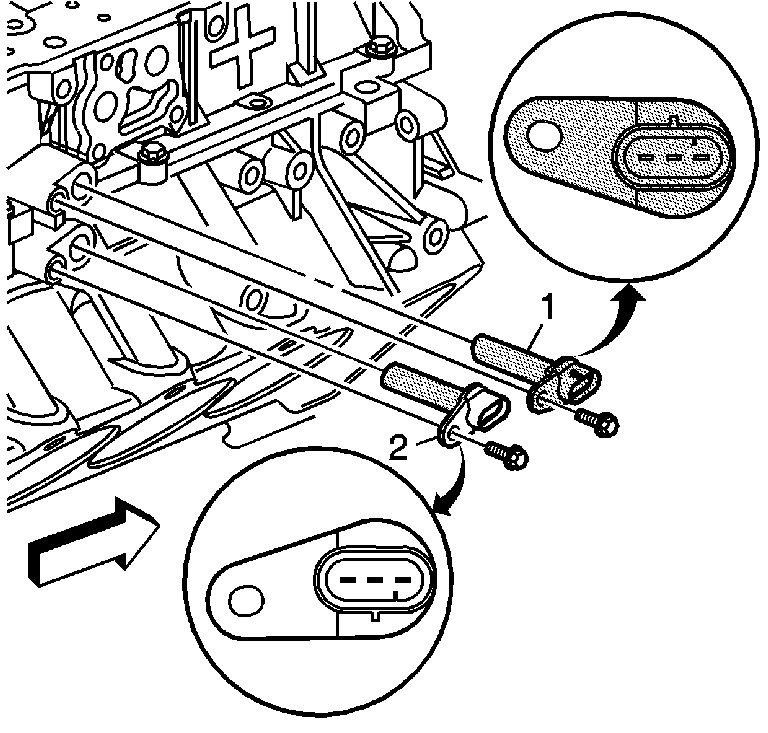 1
2