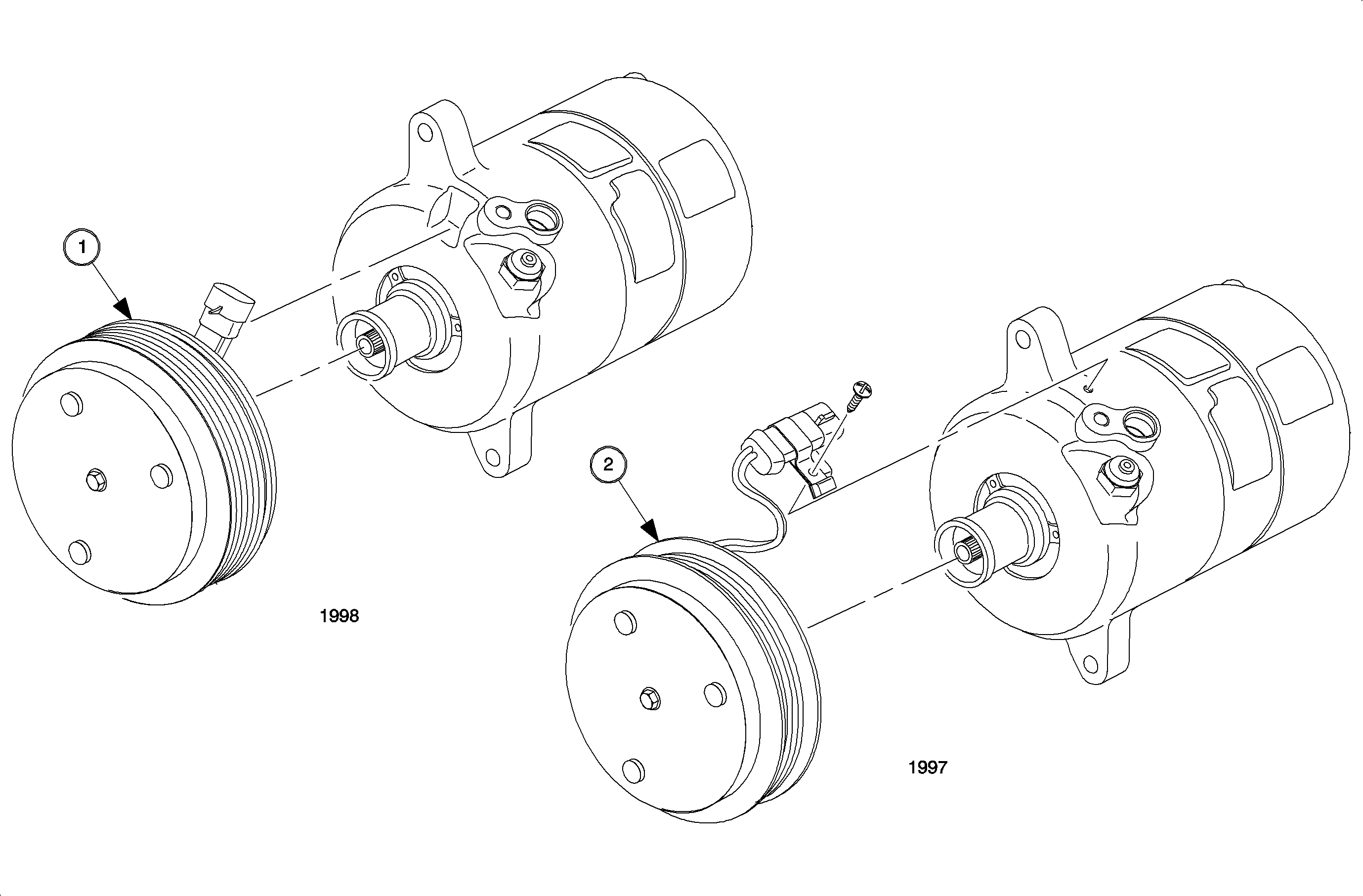 1

1998

2

1997