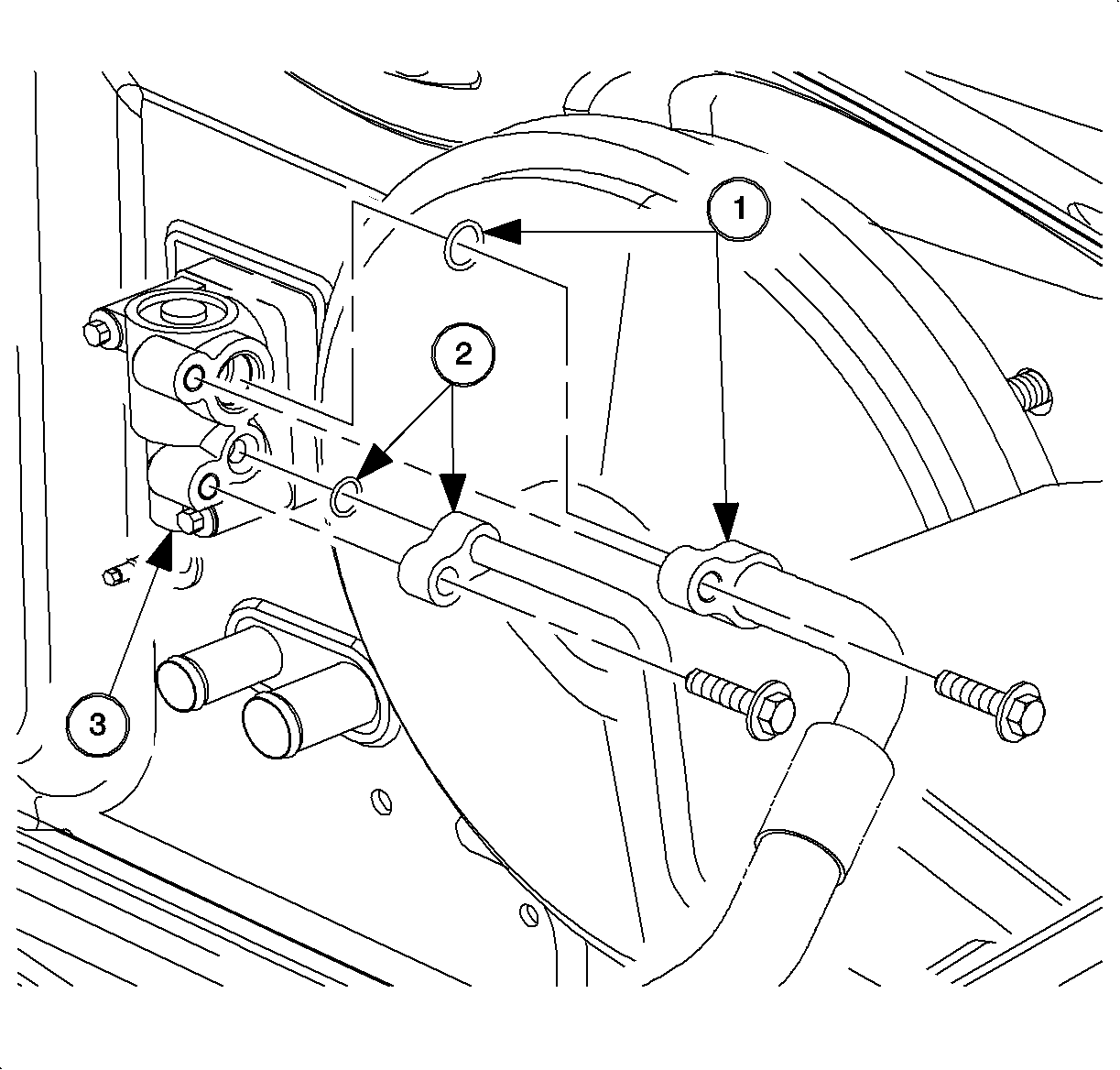 1
2
3