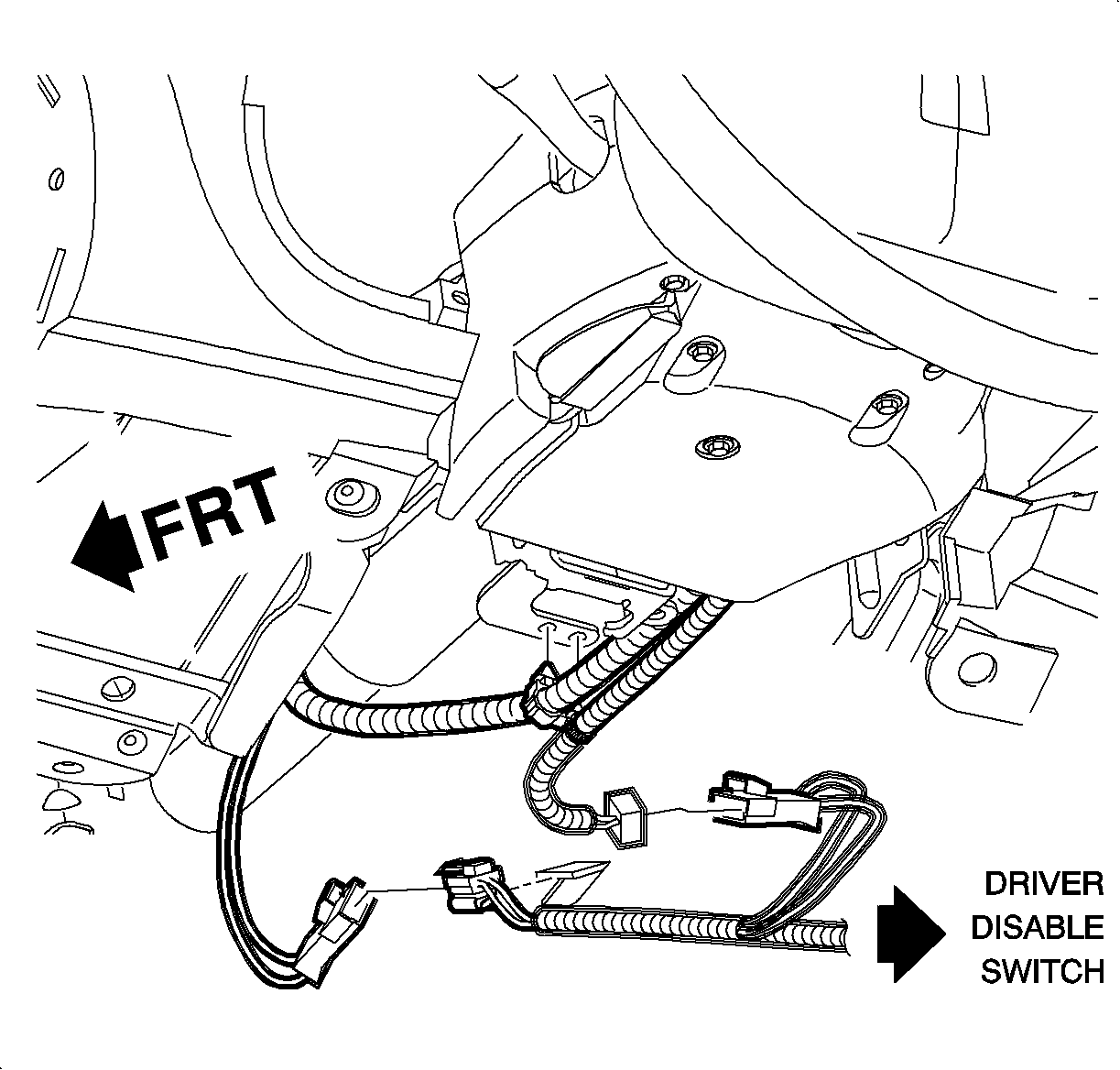 FRT

DRIVER DISABLE SWITCH