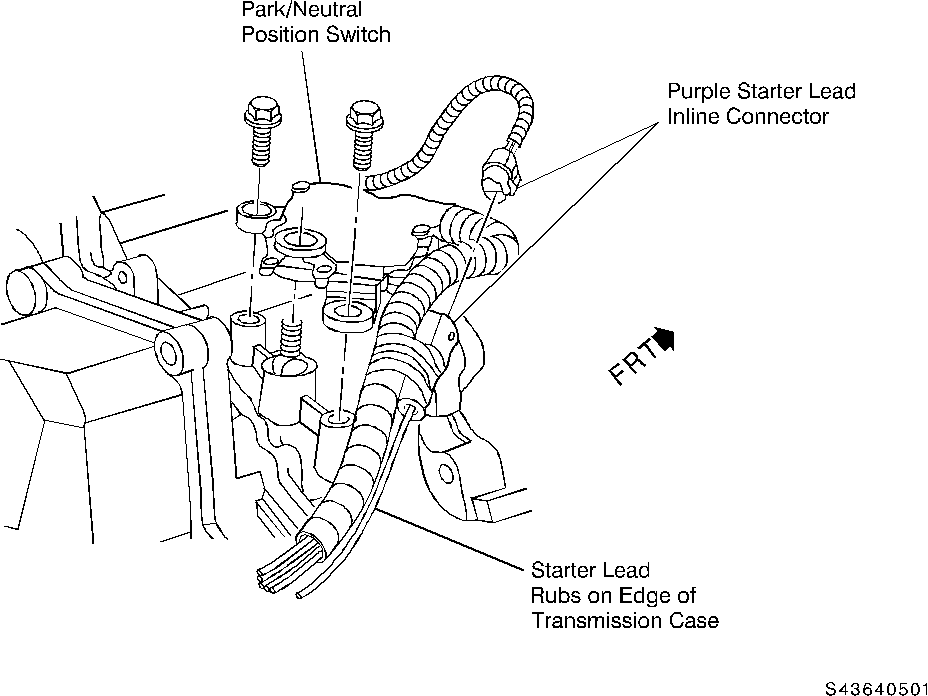 Park/Neutral Position Switch

Purple Starter Lead Inline Connector

FRT

Starter Lead Rubs on Edge of Transmission Case

S43640501