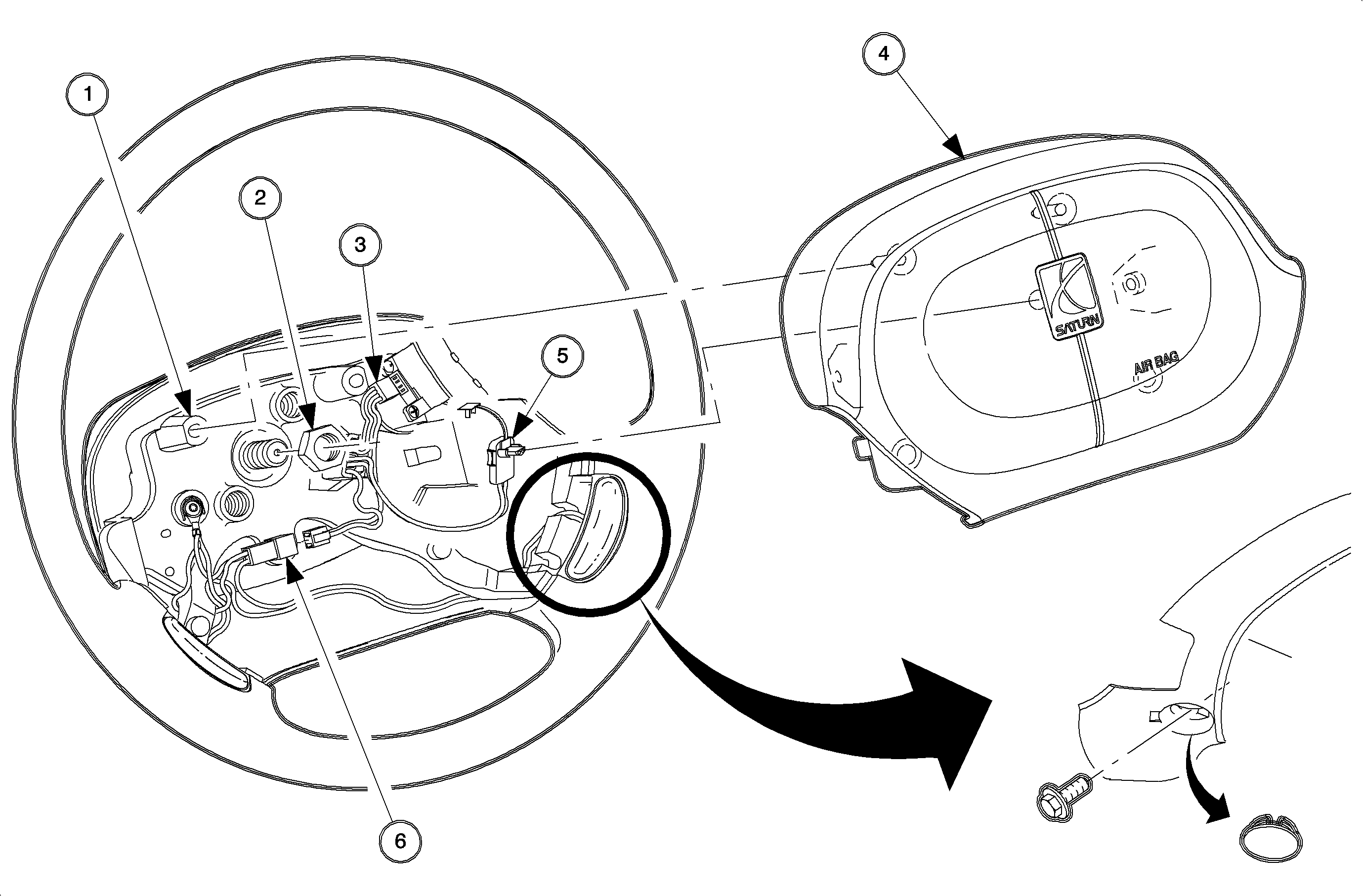 1
2
3
4
5
6
SATURN
AIR BAG