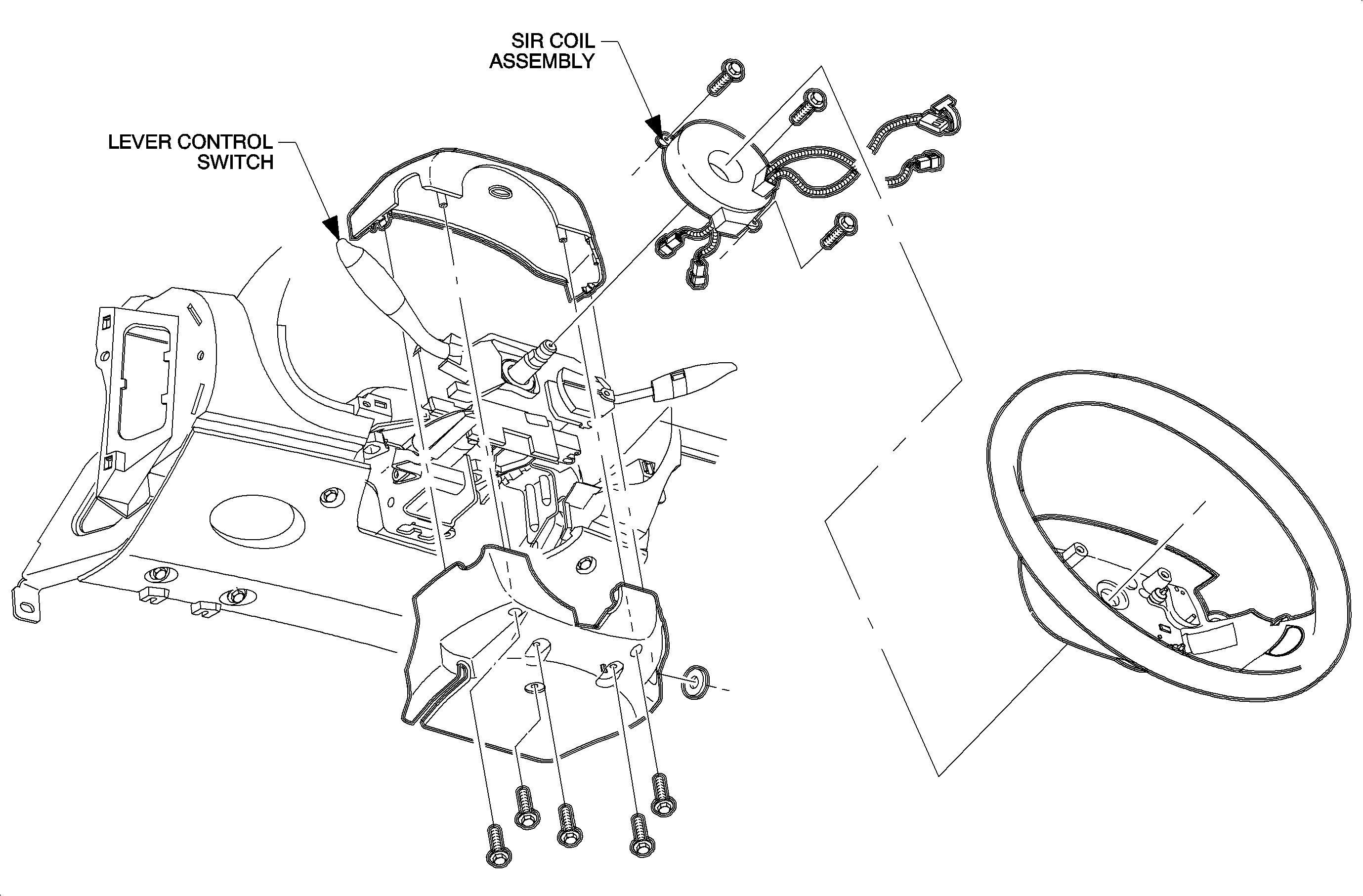 SIR COIL ASSEMBLY

LEVER CONTROL SWITCH