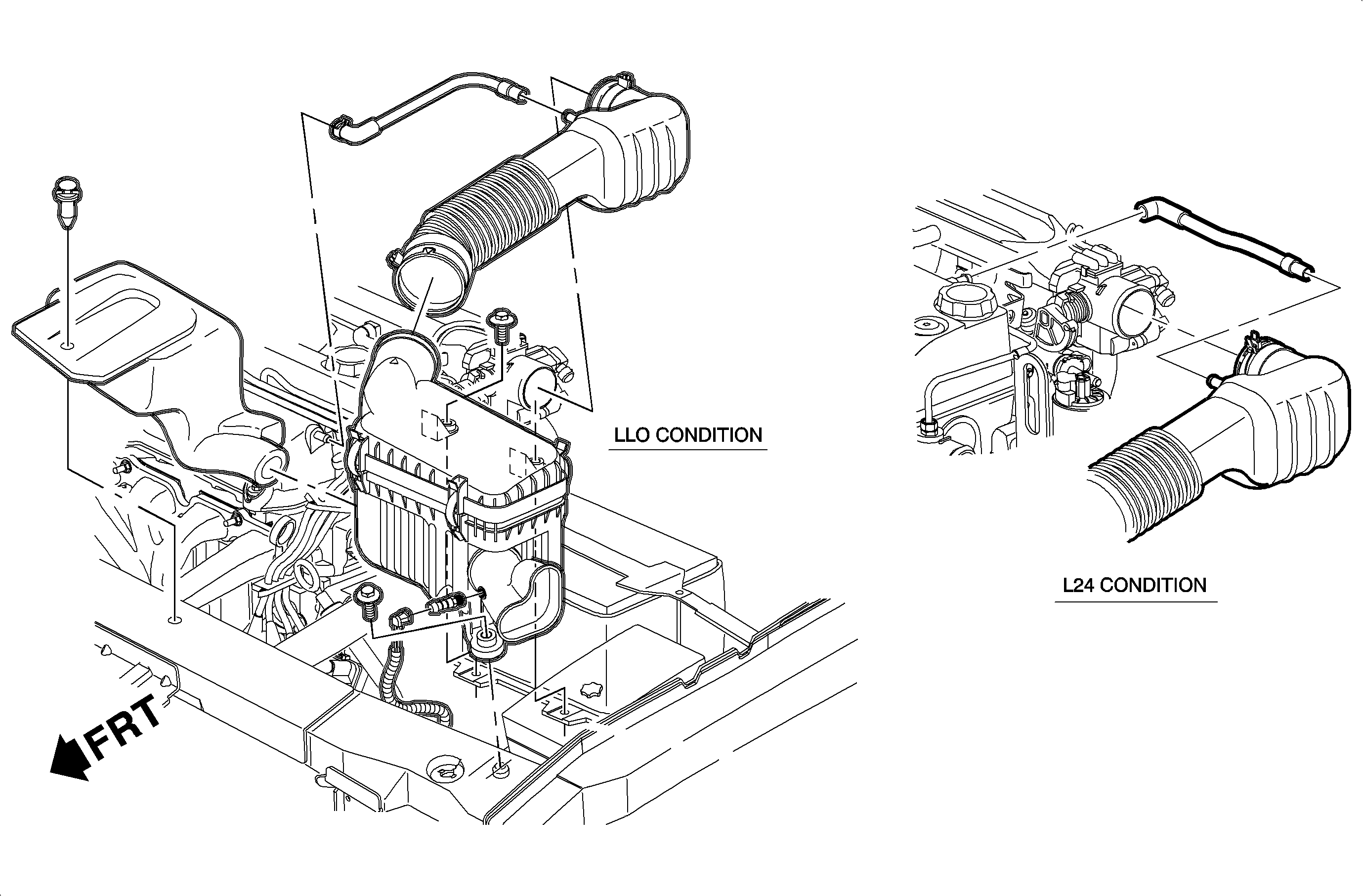 LLO CONDITION

L24 CONDITION

FRT