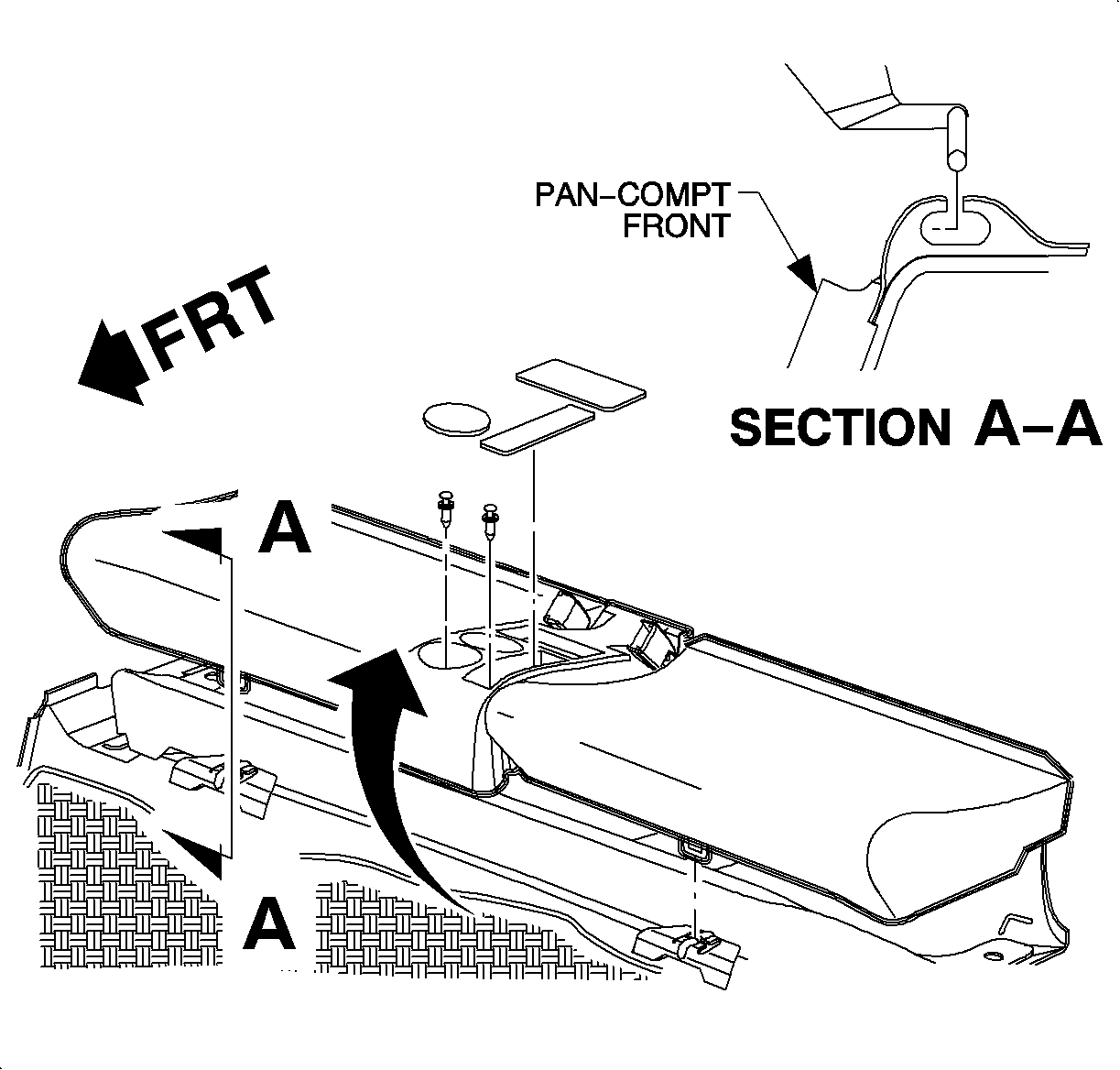 PAN-COMPT
FRONT

FRT

SECTION A-A

A

A