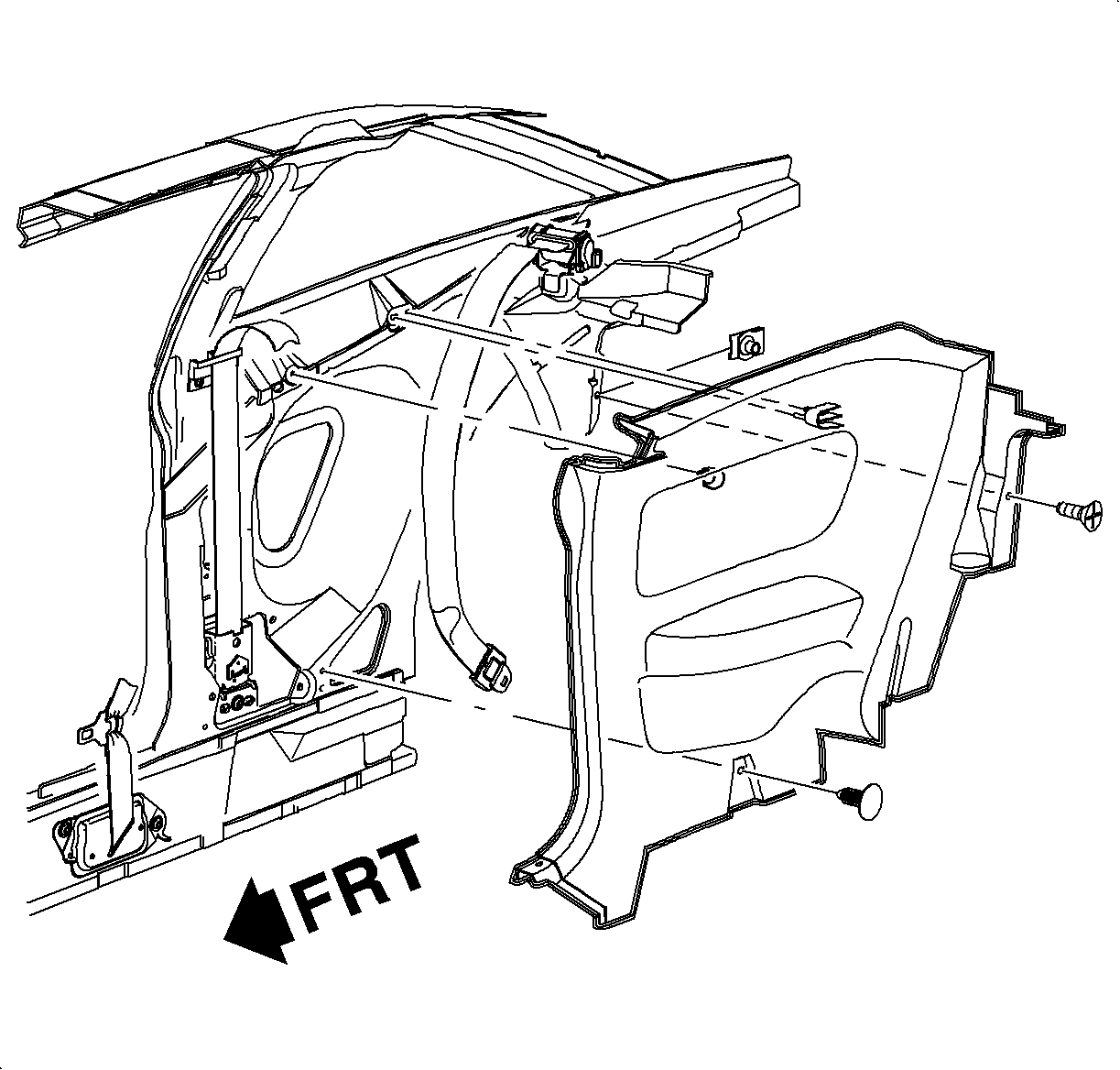 FRT