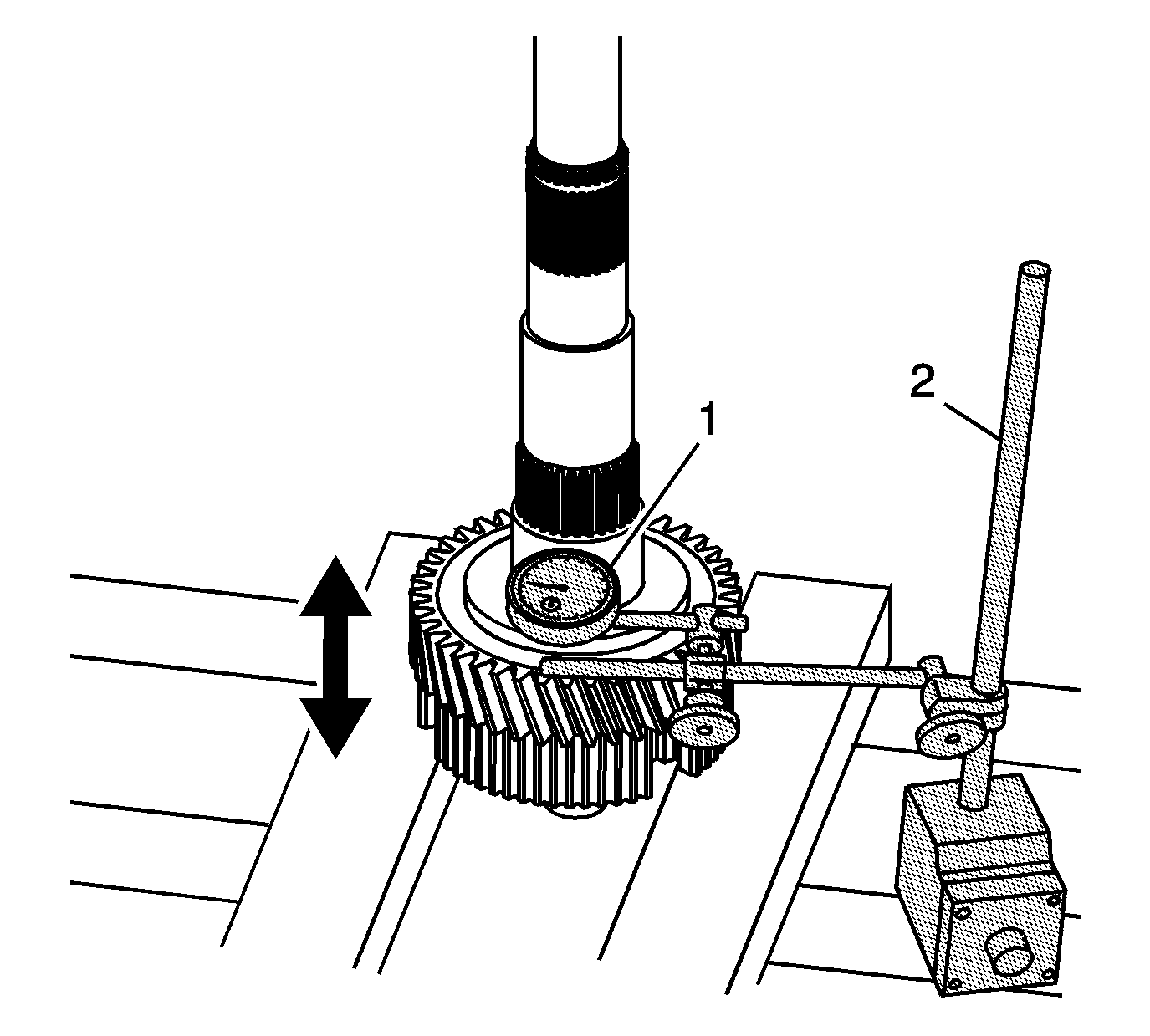 1

2