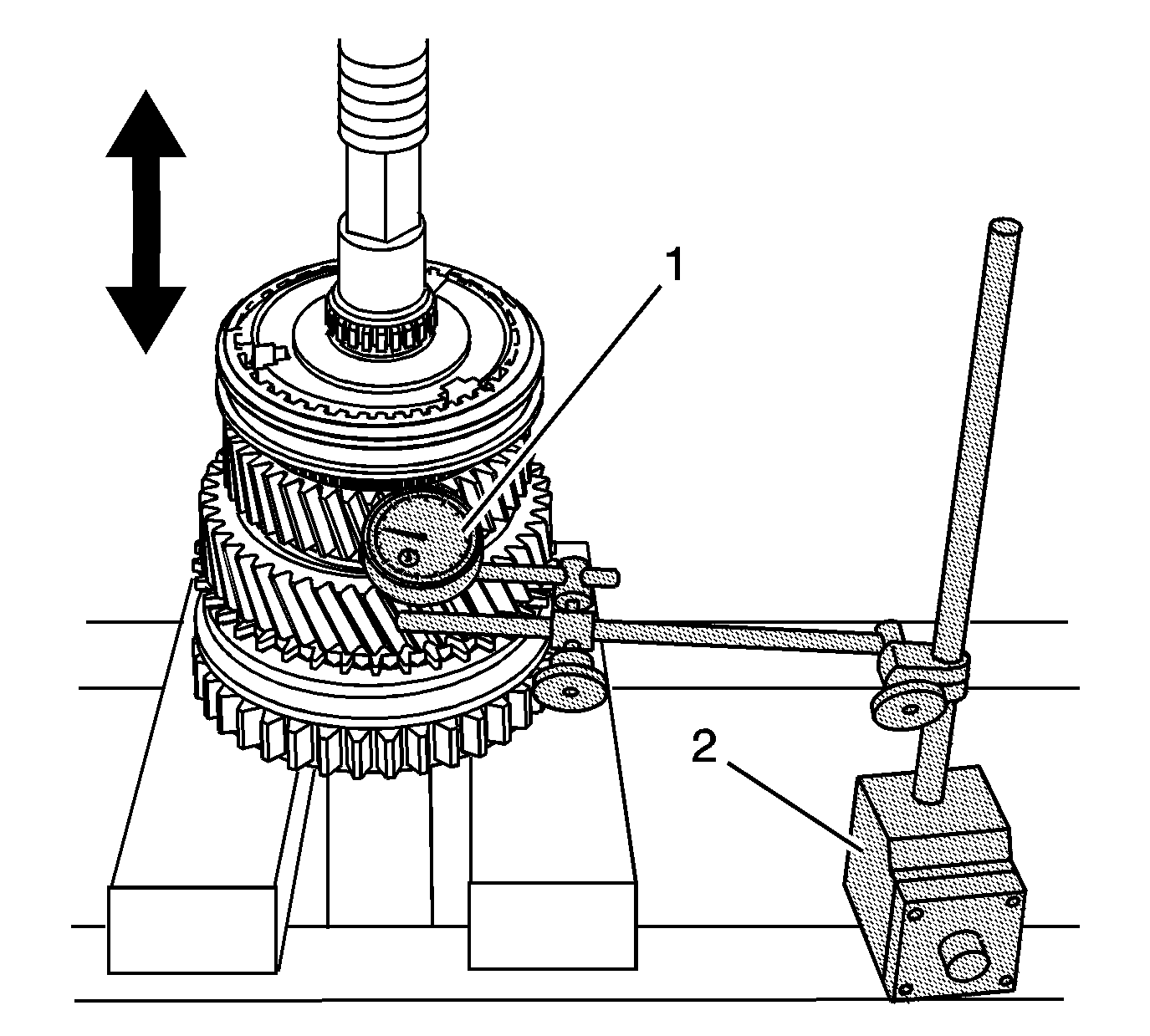 1
2