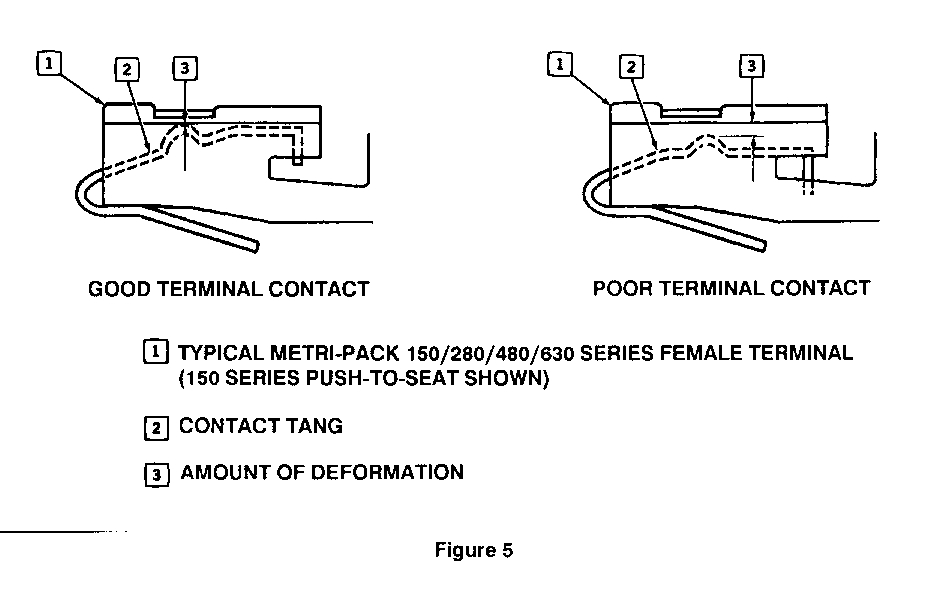 1 2 3

GOOD TERMINAL CONTACT

1 2 3

POOR TERMINAL CONTACT

1 TYPICAL METRI-PACK 150/280/480/630 SERIES FEMALE TERMINAL (150 SERIES PUSH-TO-SEAT SHOWN)

2 CONTACT TANG

3 AMOUNT OF DEFORMATION

Figure 5