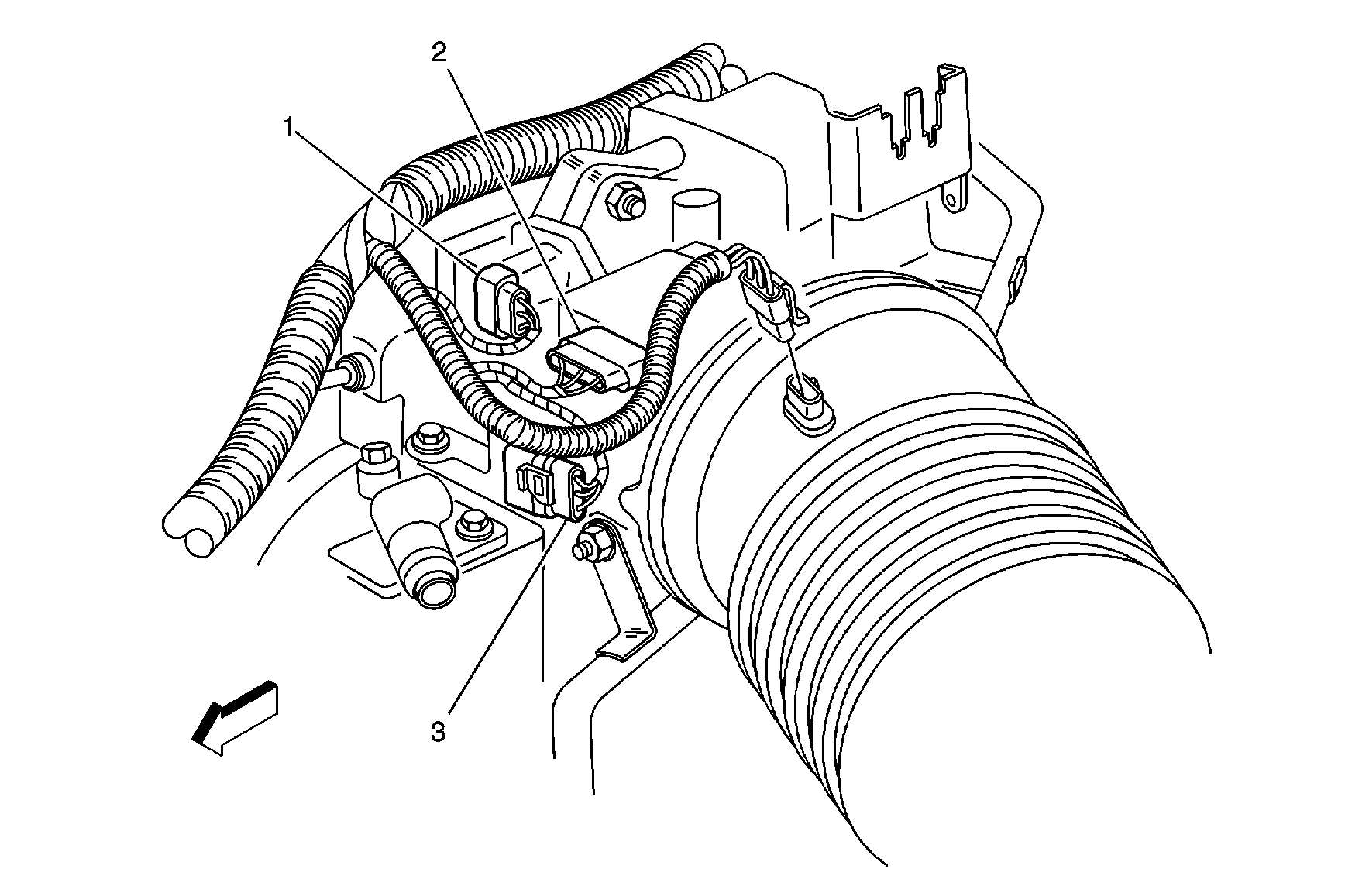 2
1
3