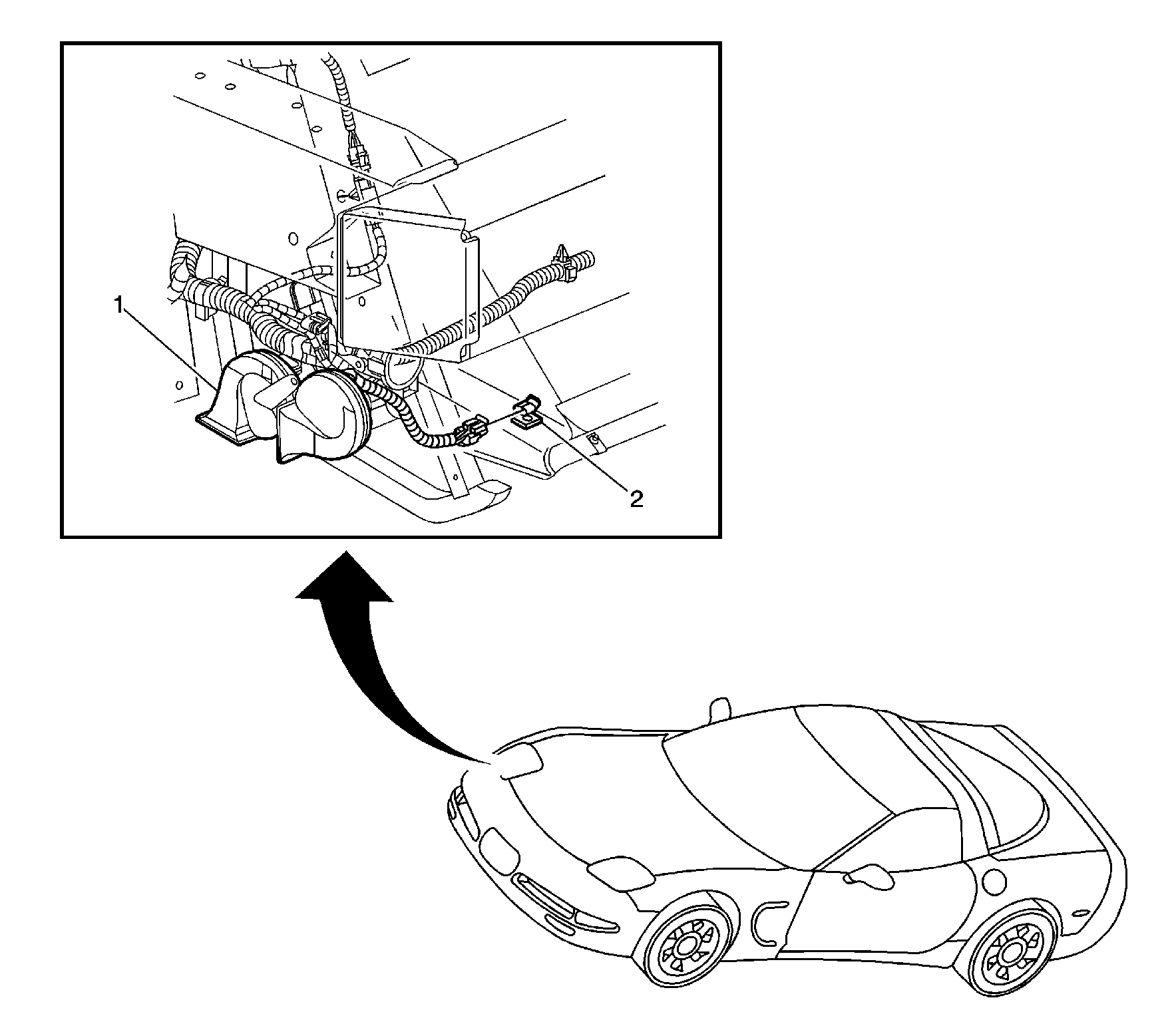 1
2