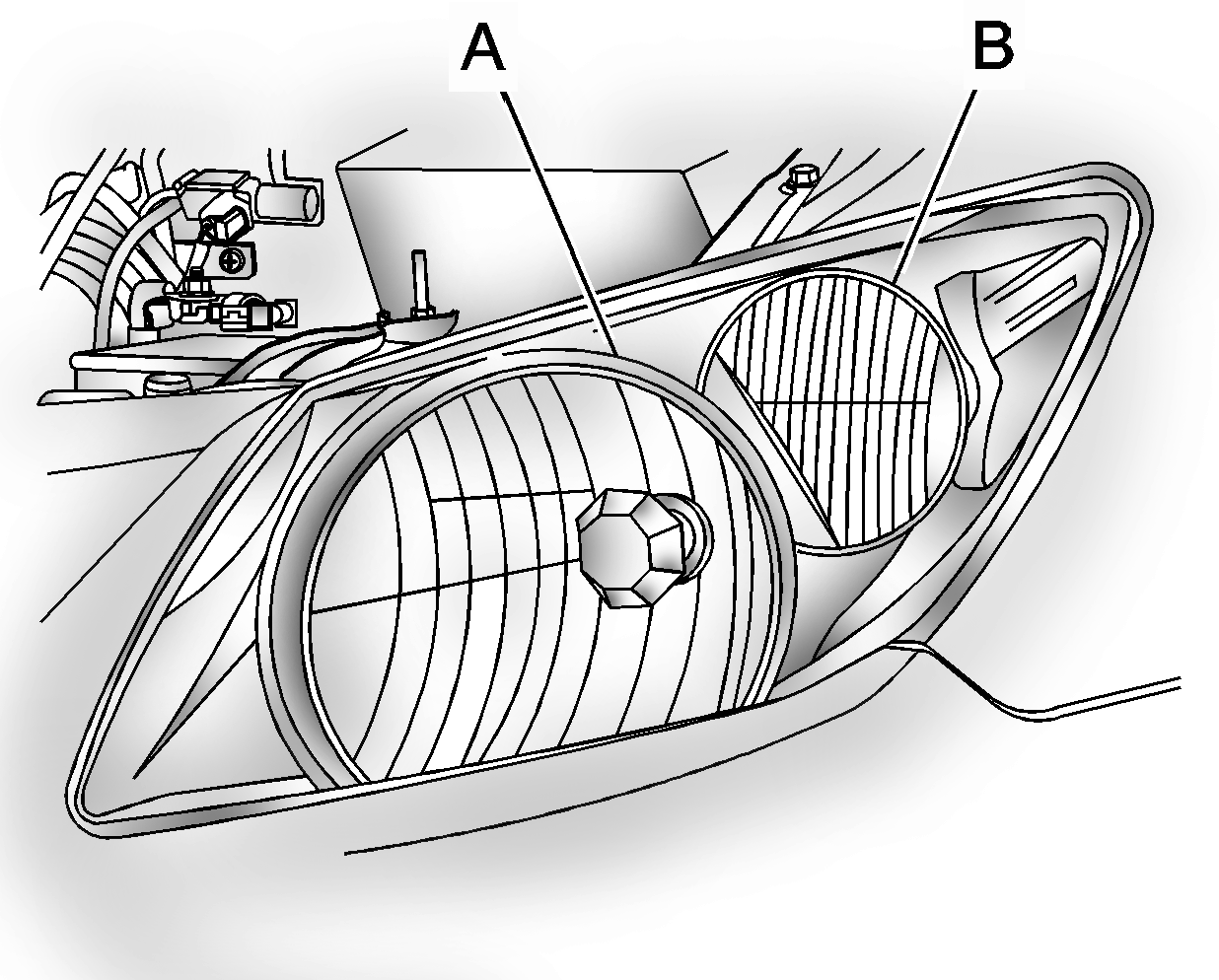 A
B