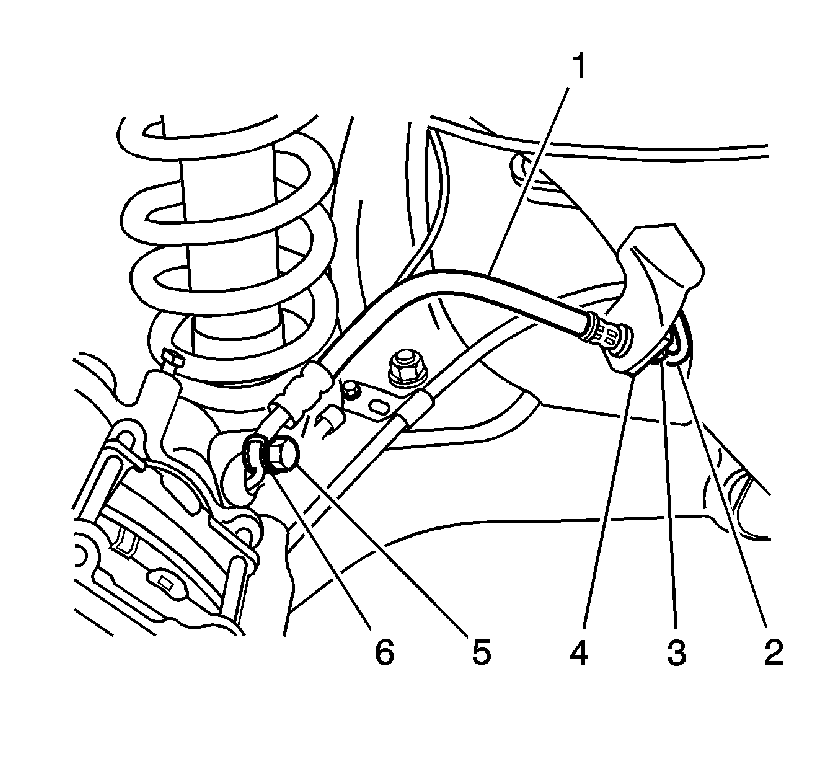 1
6
5
4
3
2