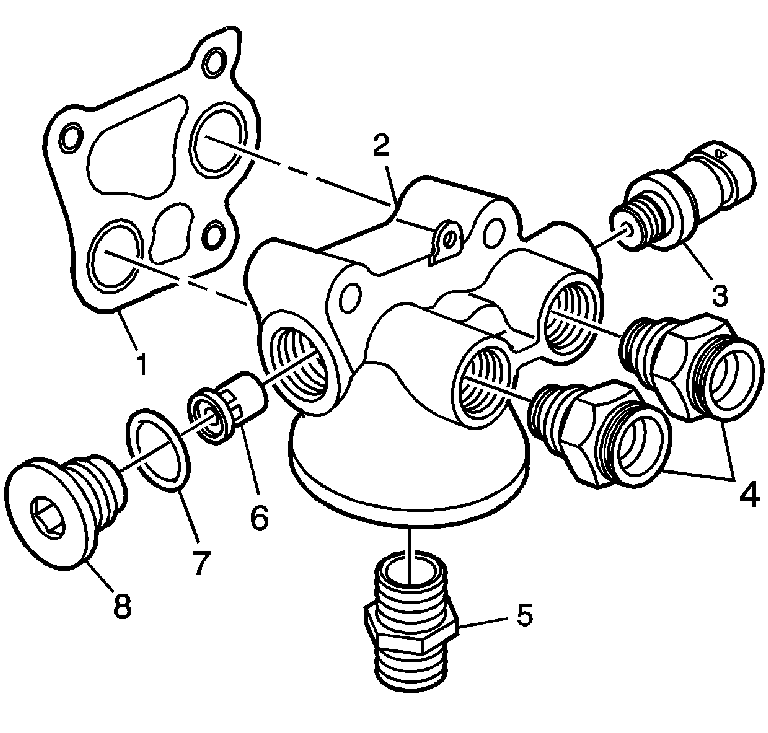 2
3
1
4
6
7
8
5