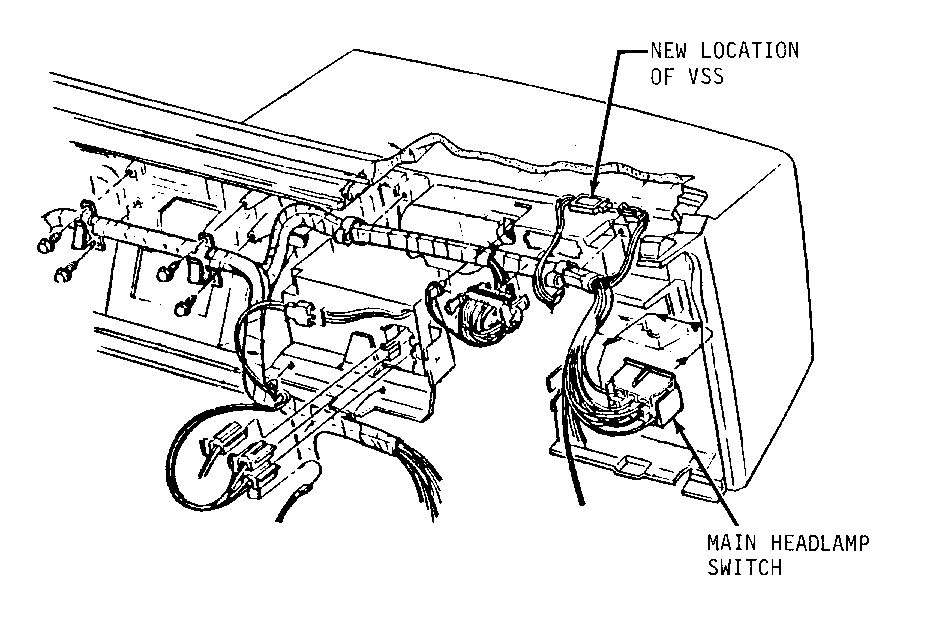 NEW LOCATION
OF VSS

MAIN HEADLAMP
SWITCH