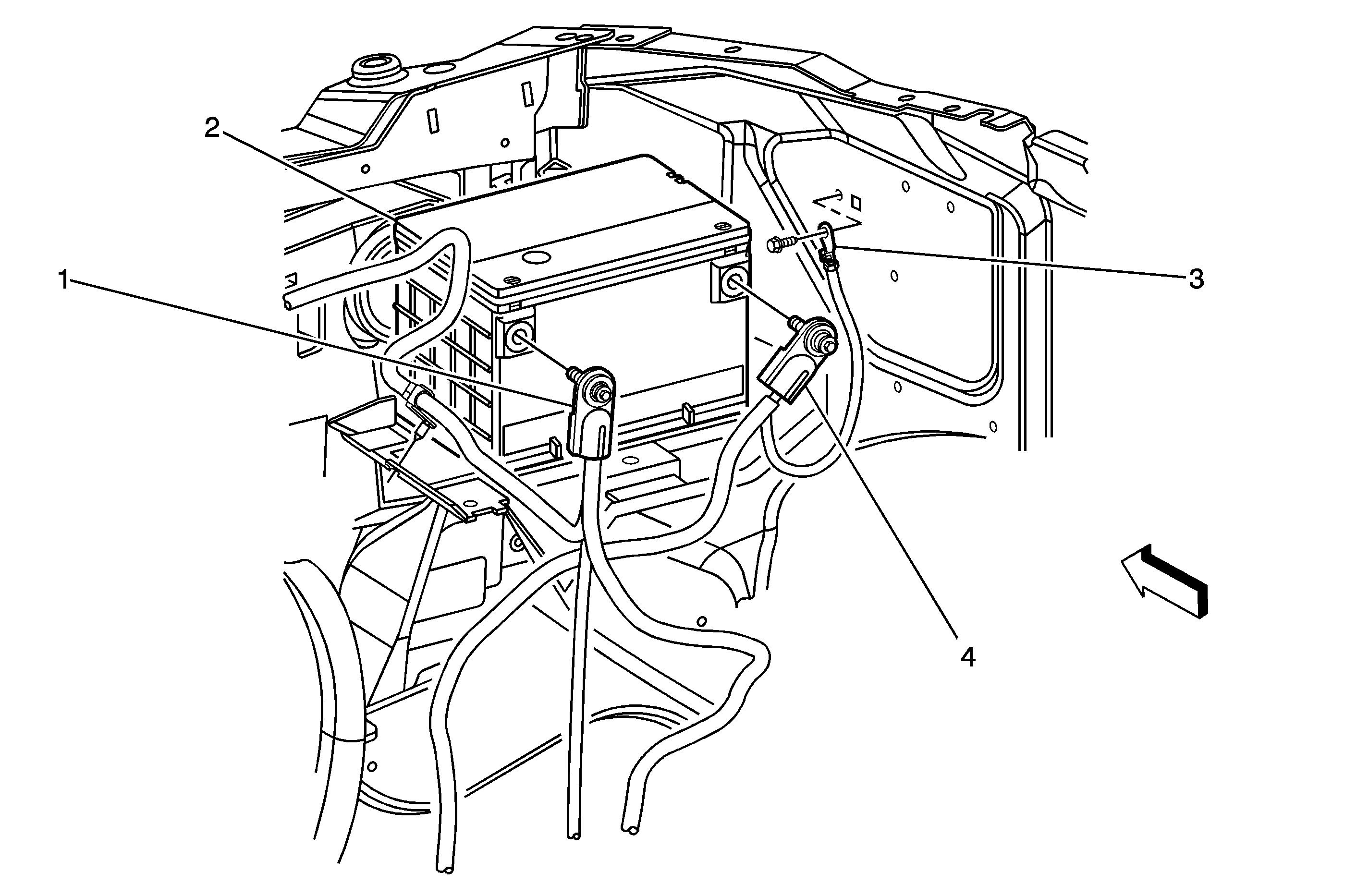 2
1
3
4