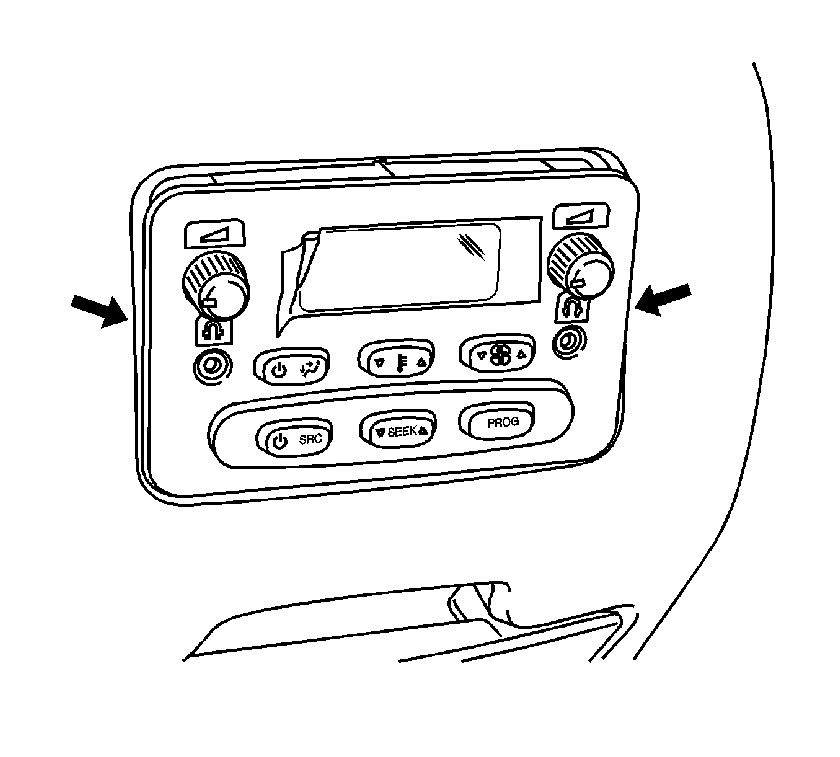 SRC
SEEK
PROG